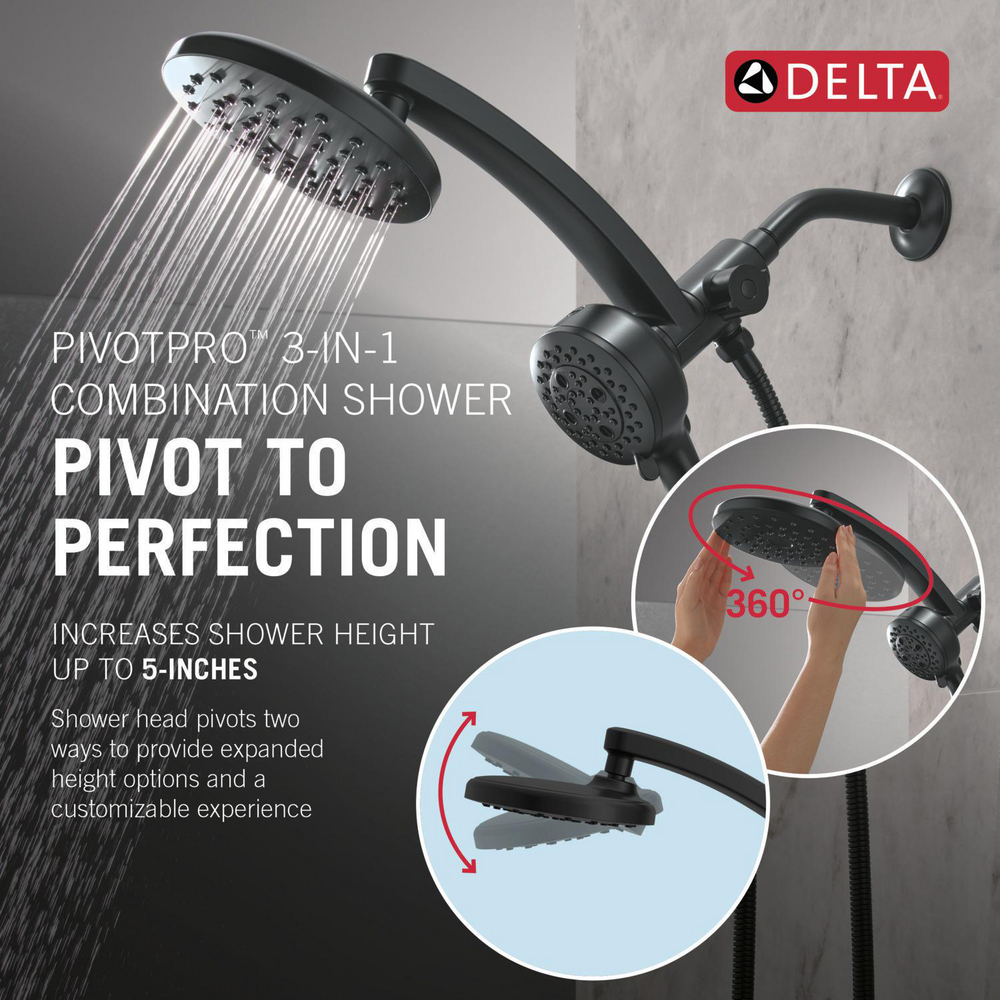 DELTA

PIVOTPRO™ 3-IN-1 COMBINATION SHOWER

PIVOT TO PERFECTION

INCREASES SHOWER HEIGHT UP TO 5-INCHES

Shower head pivots two ways to provide expanded height options and a customizable experience

360°