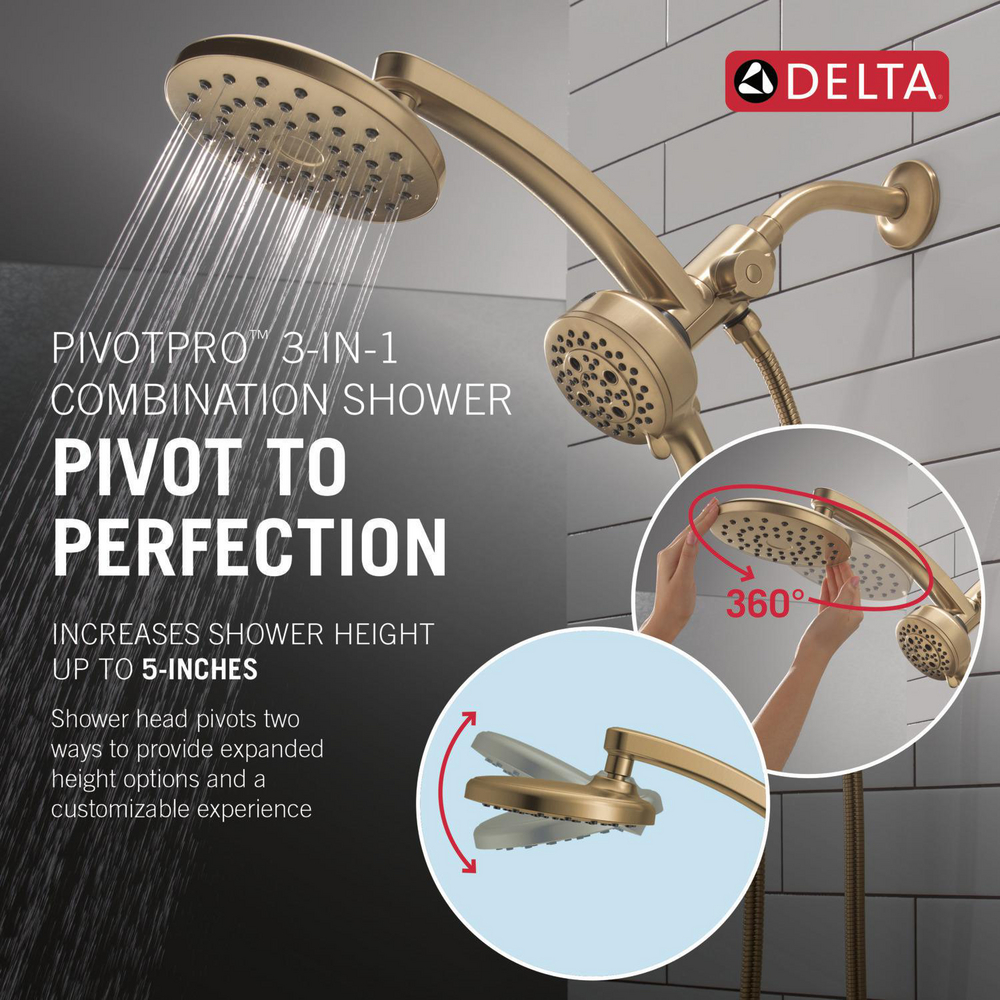 DELTA

PIVOTPRO™ 3-IN-1 COMBINATION SHOWER

PIVOT TO PERFECTION

INCREASES SHOWER HEIGHT UP TO 5-INCHES

Shower head pivots two ways to provide expanded height options and a customizable experience

360°