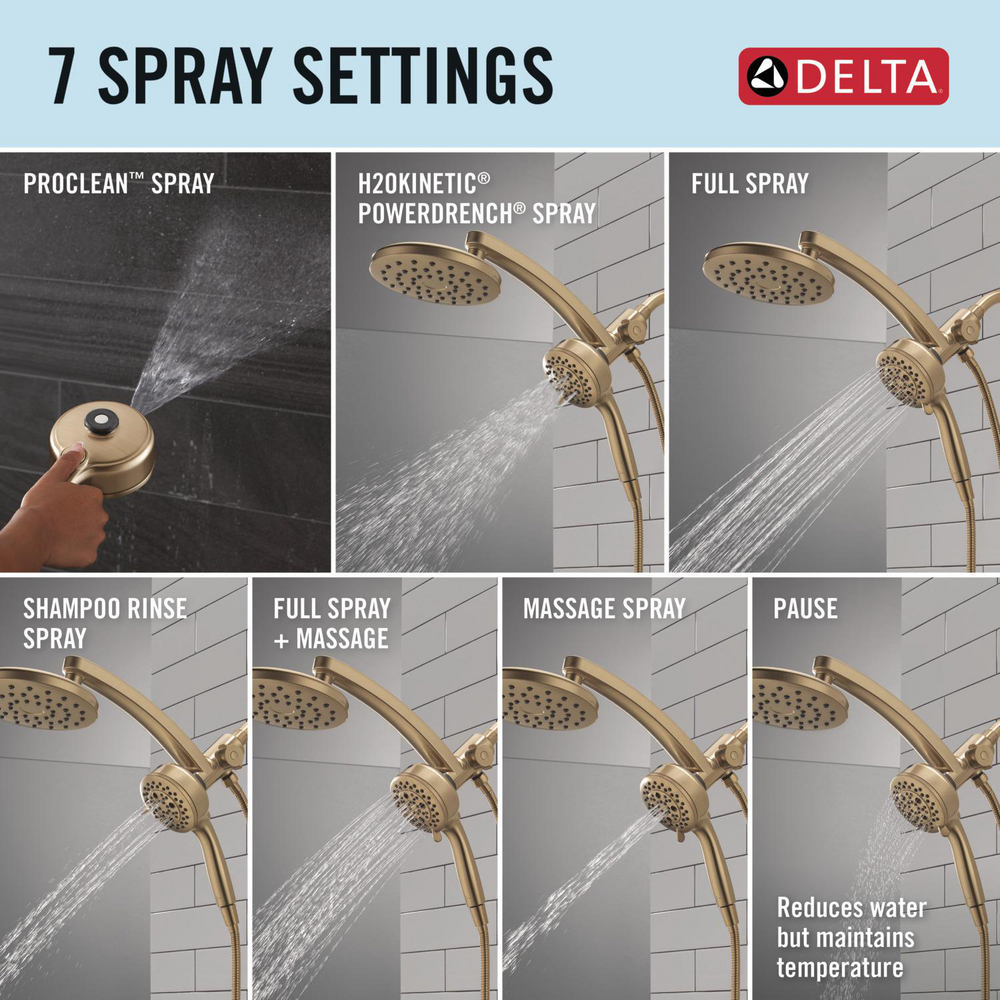 7 SPRAY SETTINGS

DELTA

PROCLEAN™ SPRAY

H2OKINETIC® POWERDRENCH® SPRAY

FULL SPRAY

SHAMPOO RINSE SPRAY

FULL SPRAY + MASSAGE

MASSAGE SPRAY

PAUSE

Reduces water but maintains temperature