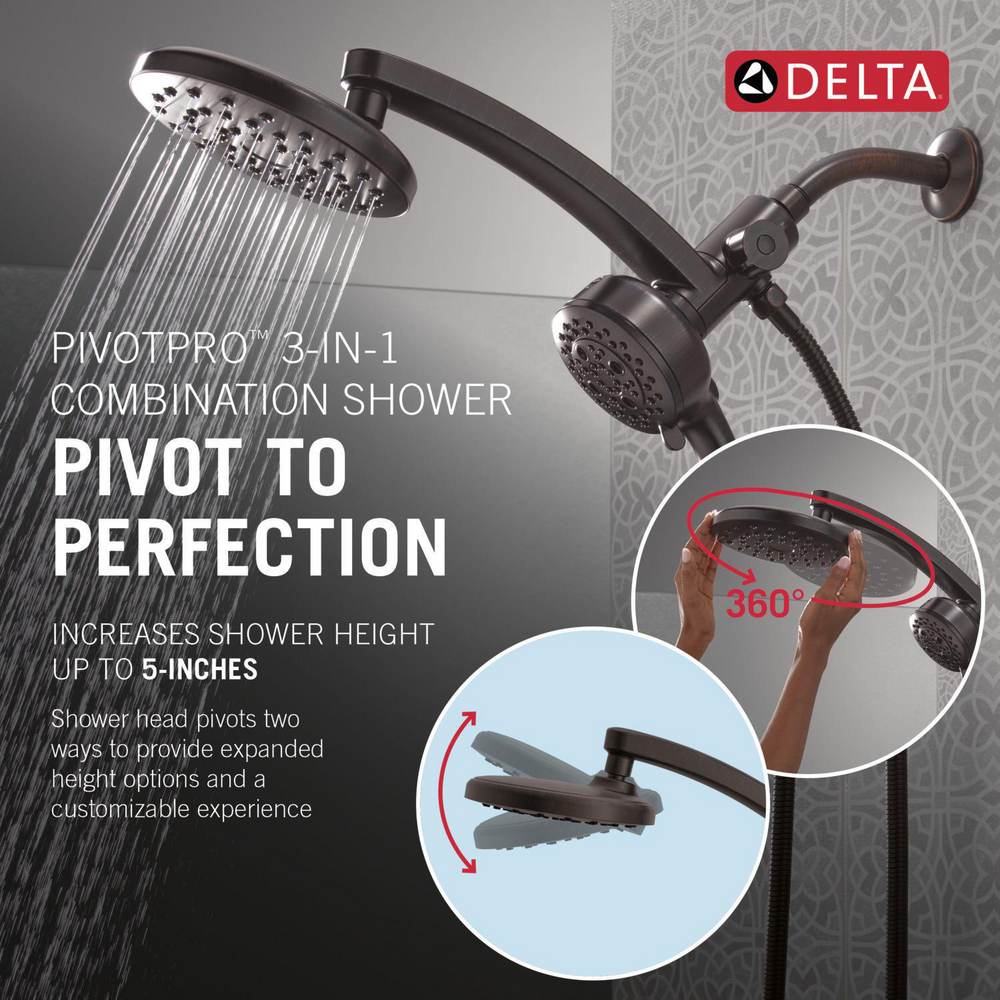 DELTA

PIVOTPRO™ 3-IN-1 COMBINATION SHOWER

PIVOT TO PERFECTION

INCREASES SHOWER HEIGHT UP TO 5-INCHES

Shower head pivots two ways to provide expanded height options and a customizable experience

360°