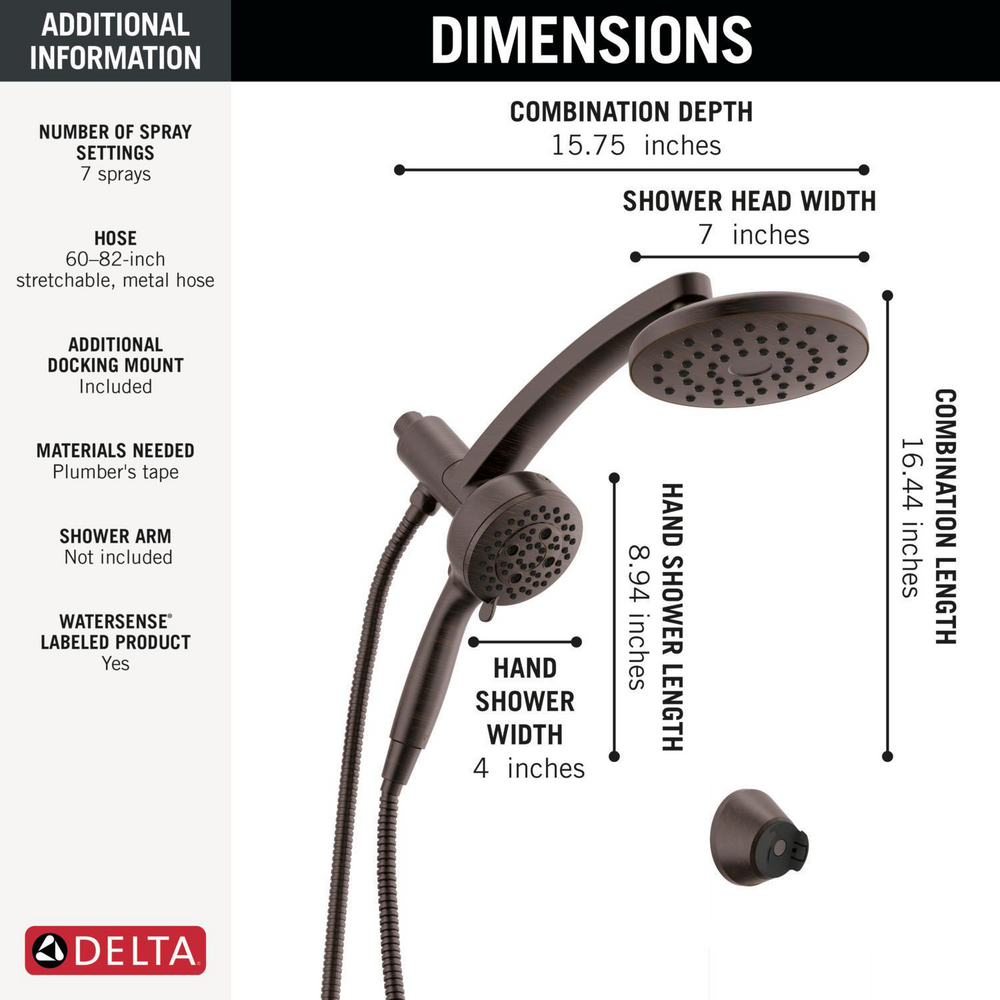 ADDITIONAL INFORMATION

NUMBER OF SPRAY SETTINGS
7 sprays

HOSE
60–82-inch stretchable, metal hose

ADDITIONAL DOCKING MOUNT
Included

MATERIALS NEEDED
Plumber's tape

SHOWER ARM
Not included

WATERSENSE® LABELED PRODUCT
Yes

DELTA

DIMENSIONS

COMBINATION DEPTH
15.75 inches

SHOWER HEAD WIDTH
7 inches

COMBINATION LENGTH
16.44 inches

HAND SHOWER LENGTH
8.94 inches

HAND SHOWER WIDTH
4 inches