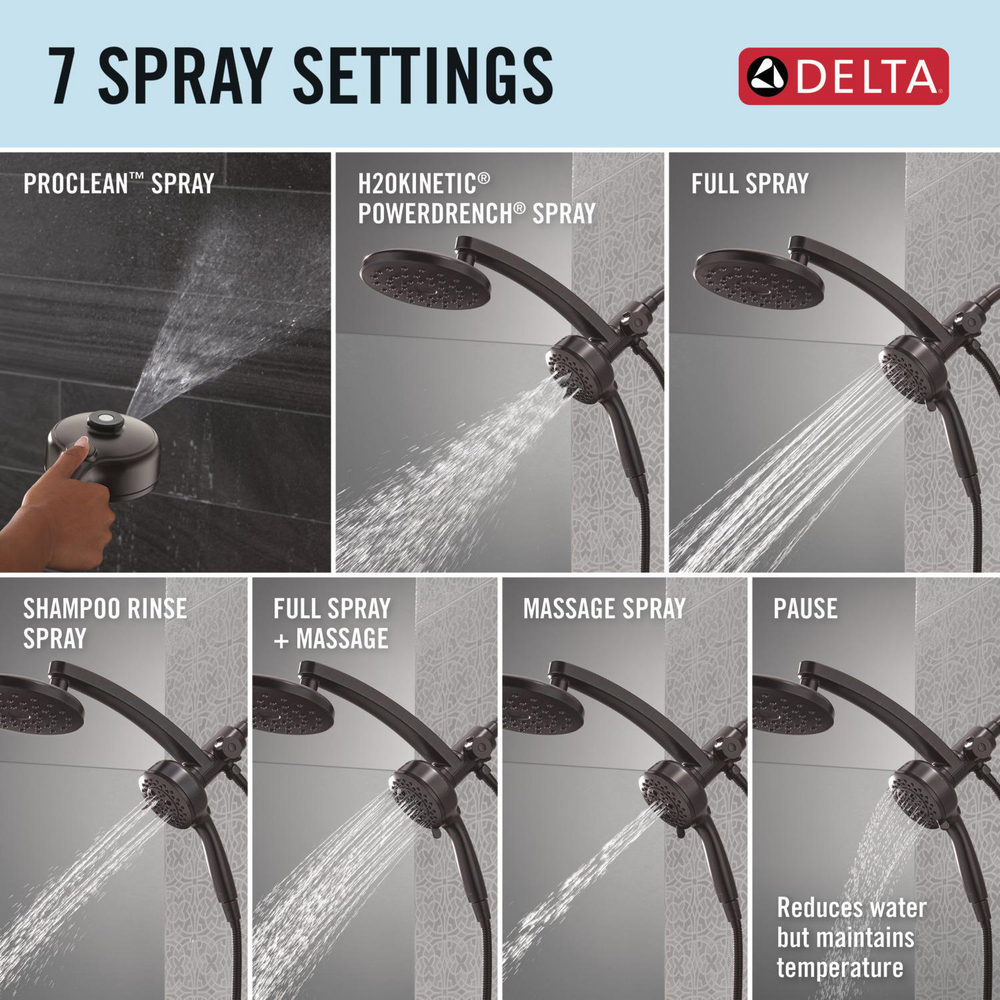 7 SPRAY SETTINGS

DELTA

PROCLEAN™ SPRAY

H2OKINETIC® POWERDRENCH® SPRAY

FULL SPRAY

SHAMPOO RINSE SPRAY

FULL SPRAY + MASSAGE

MASSAGE SPRAY

PAUSE

Reduces water but maintains temperature