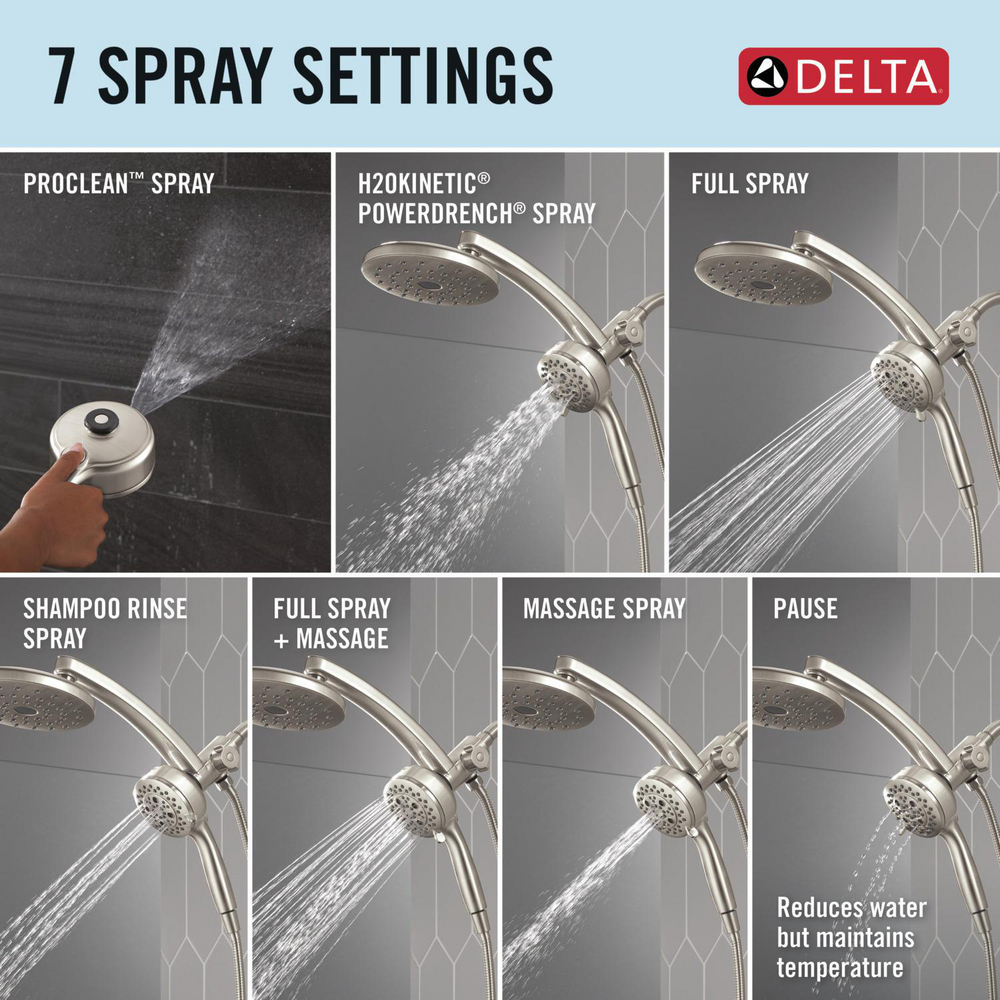 7 SPRAY SETTINGS

DELTA

PROCLEAN™ SPRAY

H2OKINETIC® POWERDRENCH® SPRAY

FULL SPRAY

SHAMPOO RINSE SPRAY

FULL SPRAY + MASSAGE

MASSAGE SPRAY

PAUSE

Reduces water but maintains temperature