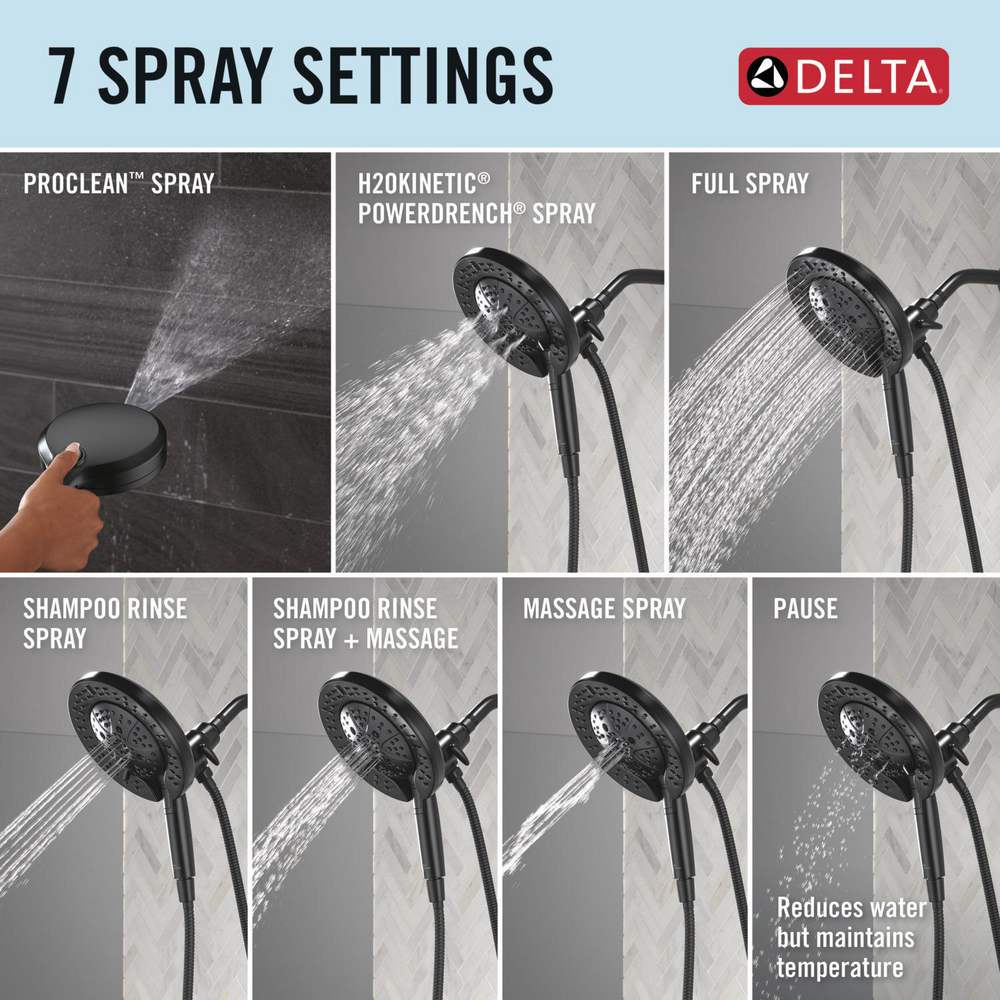 7 SPRAY SETTINGS

DELTA

PROCLEAN™ SPRAY

H2OKINETIC® POWERDRENCH® SPRAY

FULL SPRAY

SHAMPOO RINSE SPRAY

SHAMPOO RINSE SPRAY + MASSAGE

MASSAGE SPRAY

PAUSE

Reduces water but maintains temperature