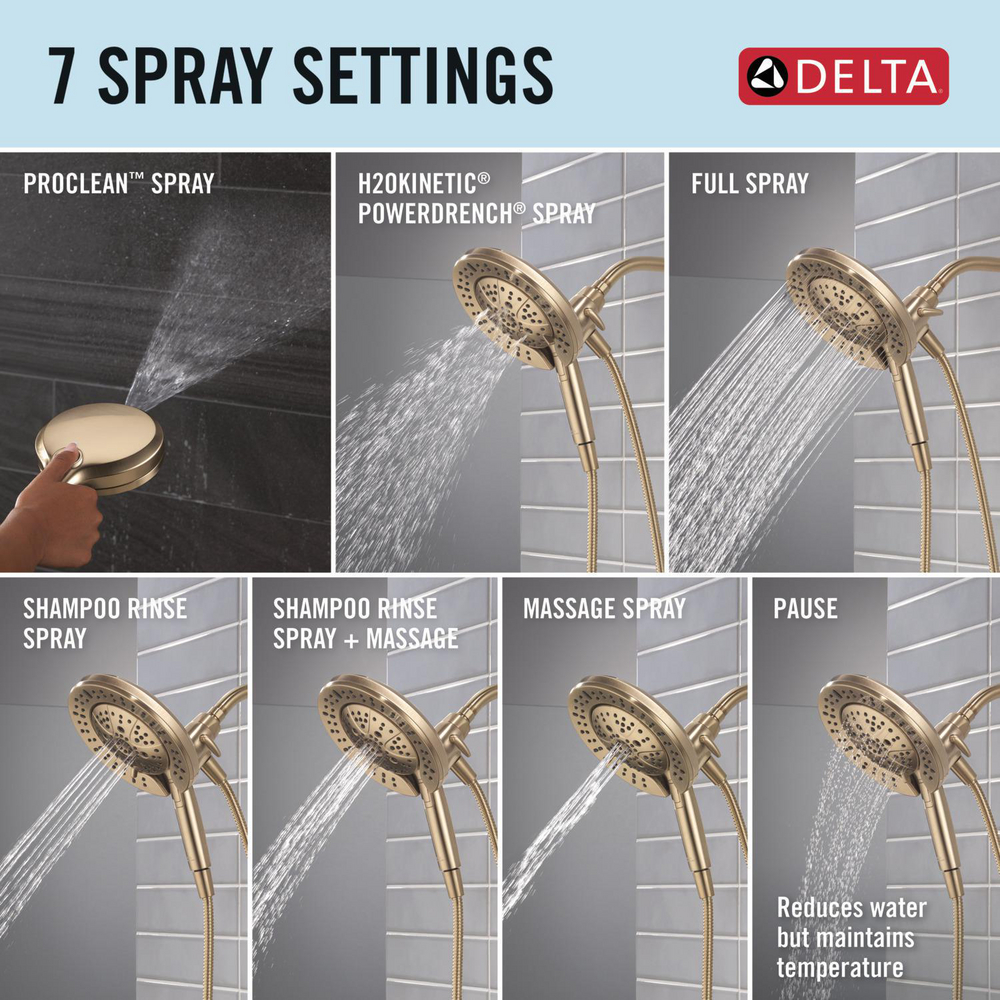 7 SPRAY SETTINGS

DELTA

PROCLEAN™ SPRAY

H2OKINETIC® POWERDRENCH® SPRAY

FULL SPRAY

SHAMPOO RINSE SPRAY

SHAMPOO RINSE SPRAY + MASSAGE

MASSAGE SPRAY

PAUSE

Reduces water but maintains temperature