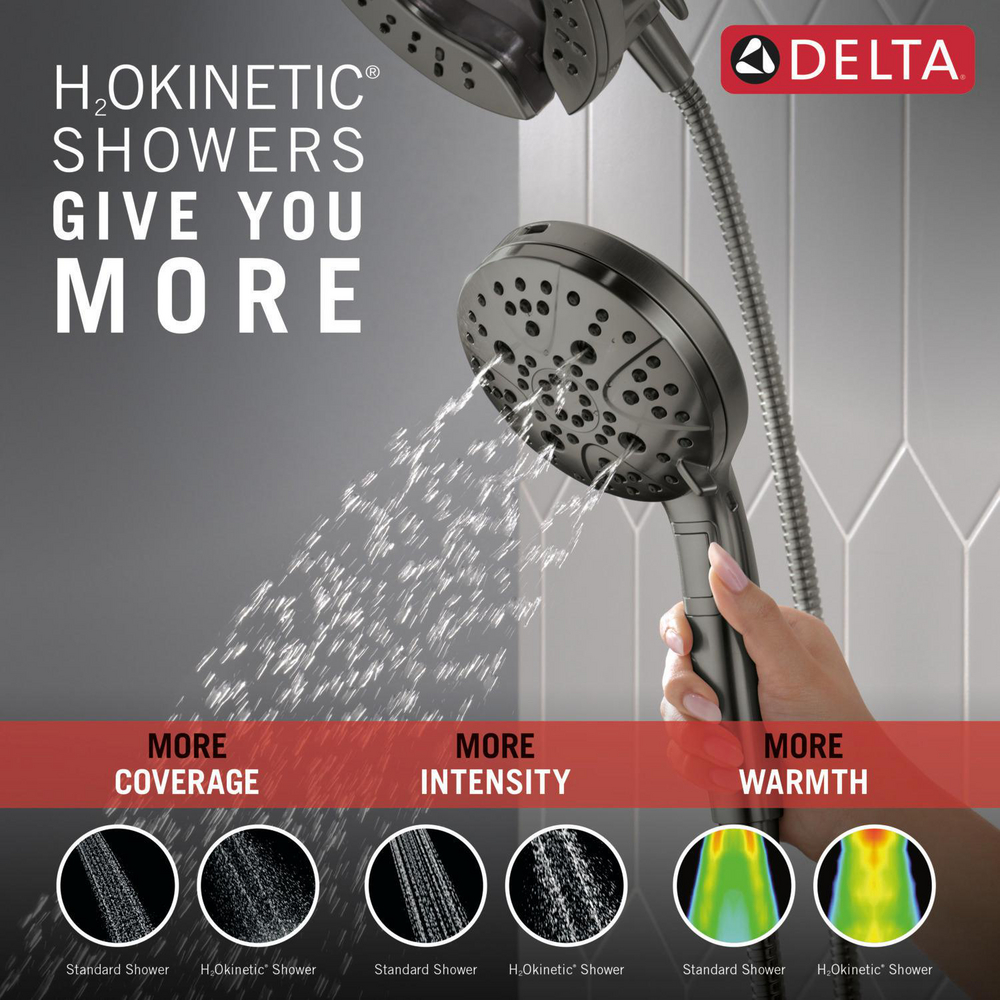 DELTA

$H_2$OKINETIC® SHOWERS GIVE YOU MORE

MORE COVERAGE

MORE INTENSITY

MORE WARMTH

Standard Shower

$H_2$Okinetic® Shower

Standard Shower

$H_2$Okinetic® Shower

Standard Shower

$H_2$Okinetic® Shower