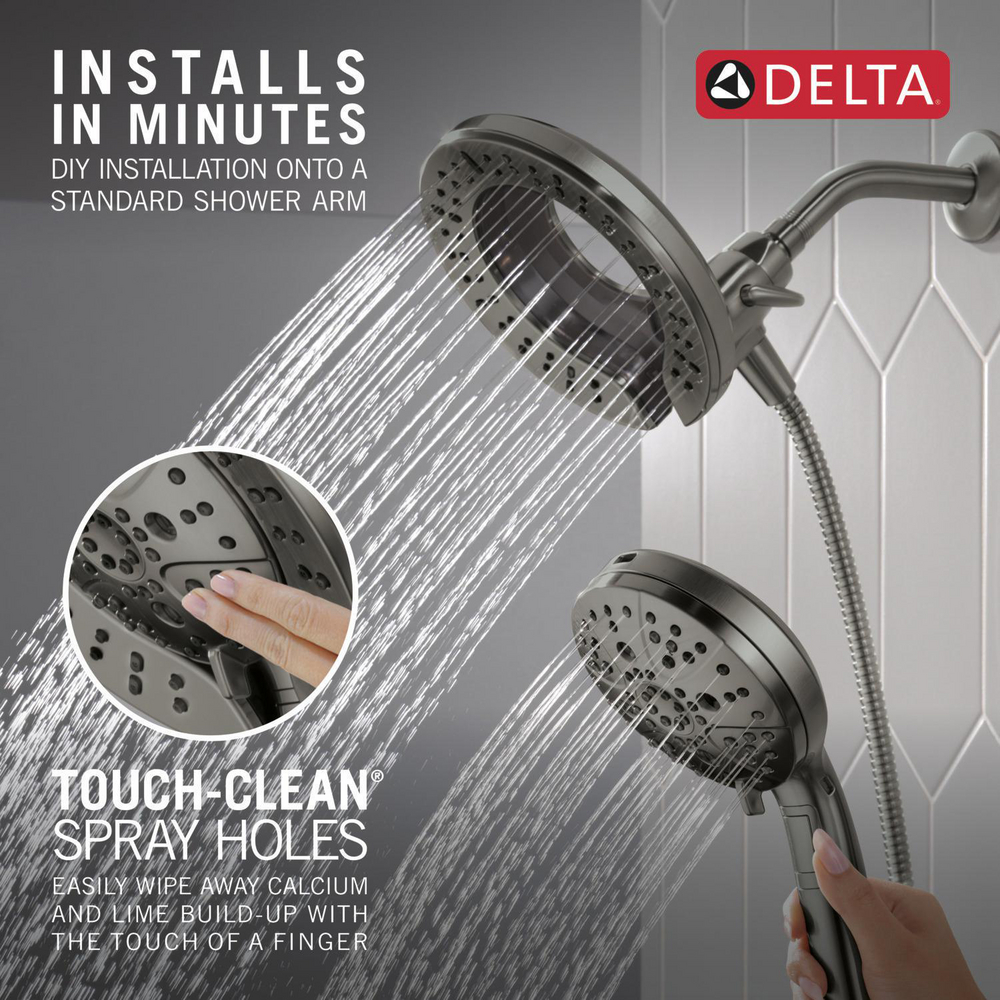 INSTALLS IN MINUTES
DIY INSTALLATION ONTO A STANDARD SHOWER ARM

DELTA

TOUCH-CLEAN®
SPRAY HOLES
EASILY WIPE AWAY CALCIUM AND LIME BUILD-UP WITH THE TOUCH OF A FINGER