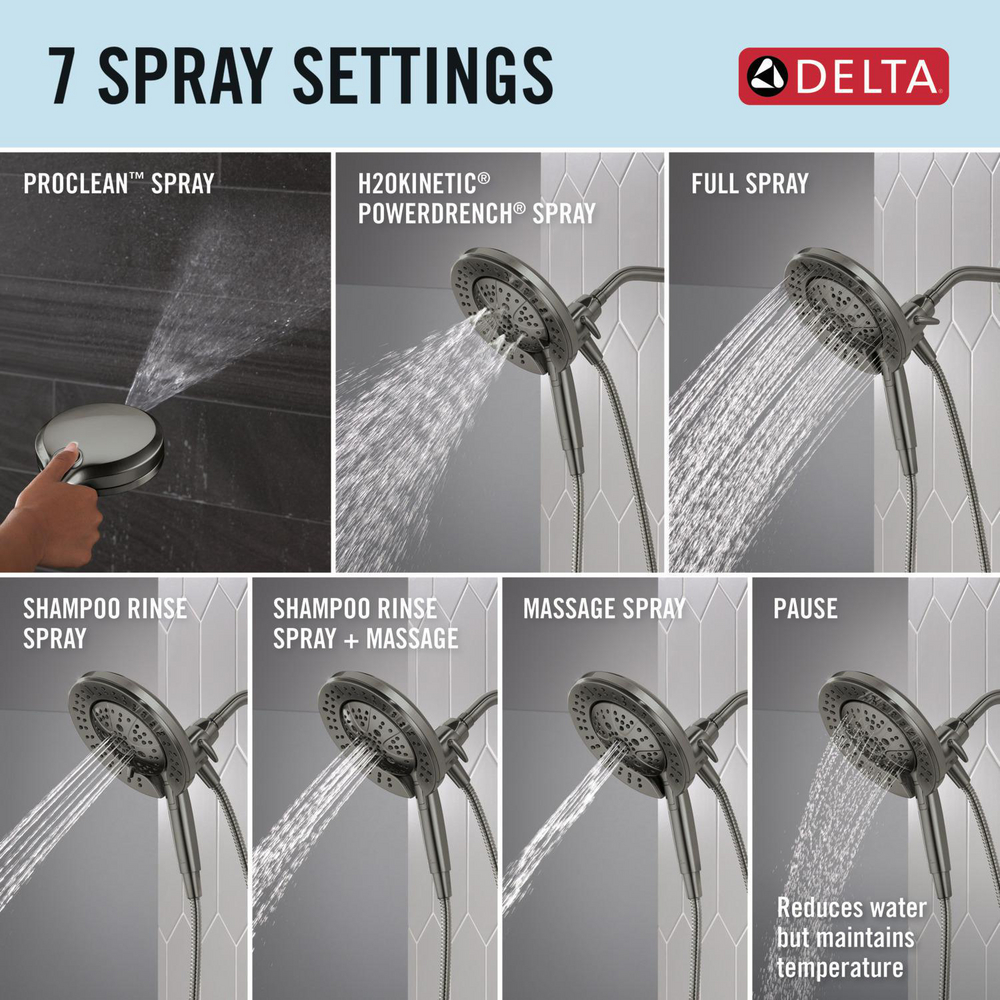 7 SPRAY SETTINGS

DELTA

PROCLEAN™ SPRAY

H2OKINETIC® POWERDRENCH® SPRAY

FULL SPRAY

SHAMPOO RINSE SPRAY

SHAMPOO RINSE SPRAY + MASSAGE

MASSAGE SPRAY

PAUSE

Reduces water but maintains temperature