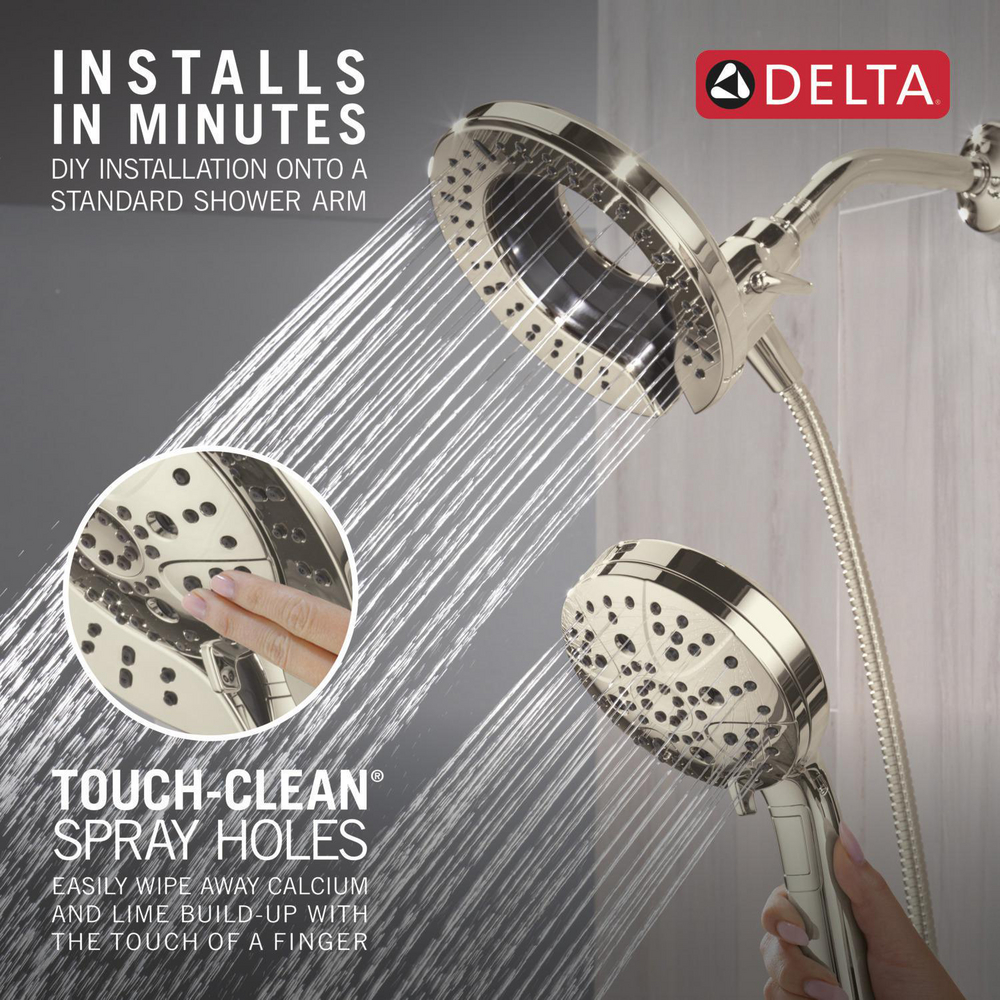 INSTALLS IN MINUTES
DIY INSTALLATION ONTO A STANDARD SHOWER ARM

DELTA

TOUCH-CLEAN®
SPRAY HOLES
EASILY WIPE AWAY CALCIUM AND LIME BUILD-UP WITH THE TOUCH OF A FINGER