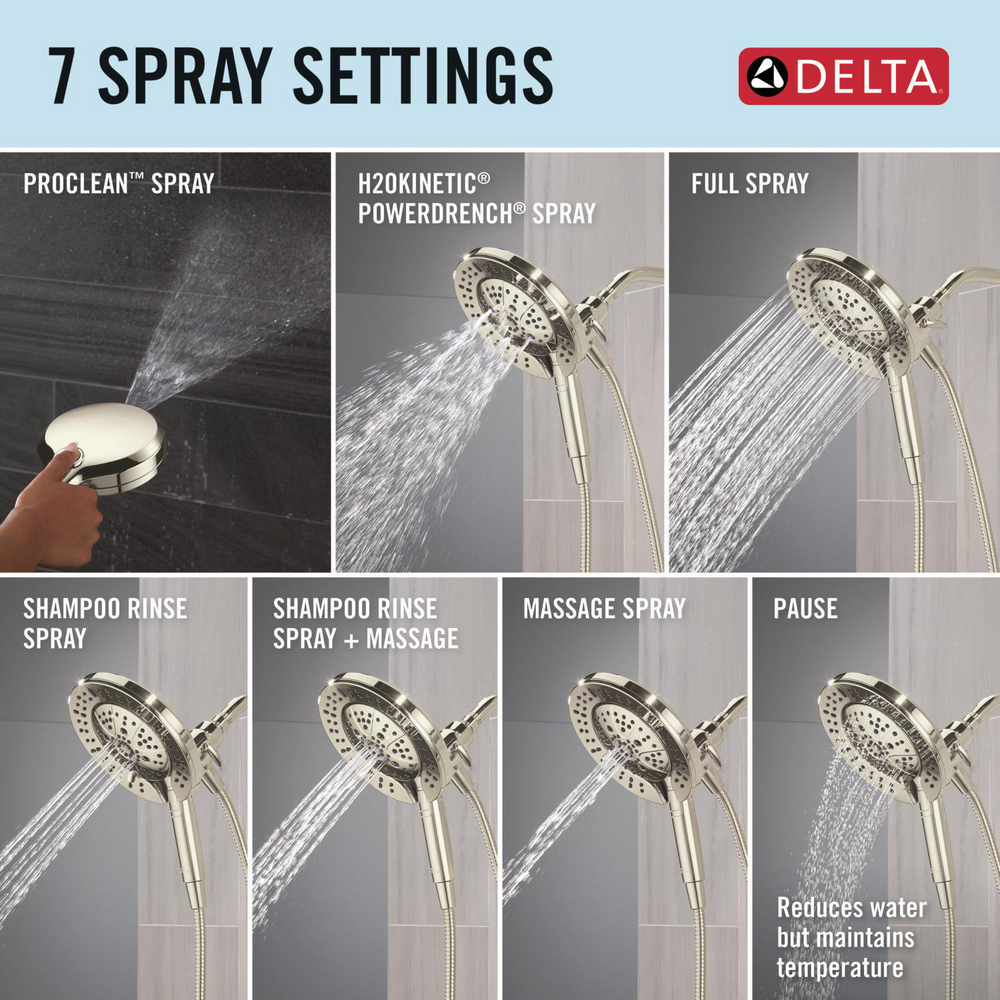 7 SPRAY SETTINGS

DELTA

PROCLEAN™ SPRAY

H2OKINETIC® POWERDRENCH® SPRAY

FULL SPRAY

SHAMPOO RINSE SPRAY

SHAMPOO RINSE SPRAY + MASSAGE

MASSAGE SPRAY

PAUSE

Reduces water but maintains temperature