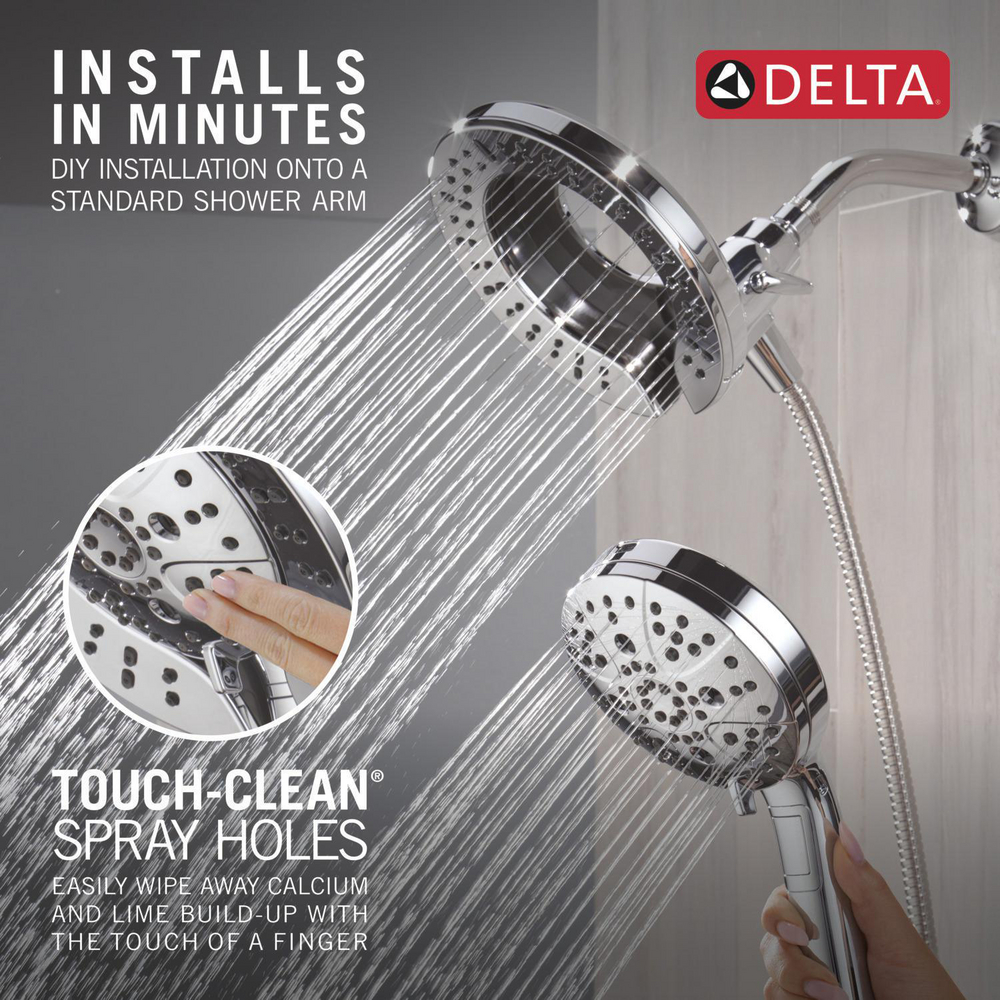 INSTALLS IN MINUTES
DIY INSTALLATION ONTO A STANDARD SHOWER ARM

DELTA

TOUCH-CLEAN®
SPRAY HOLES
EASILY WIPE AWAY CALCIUM AND LIME BUILD-UP WITH THE TOUCH OF A FINGER