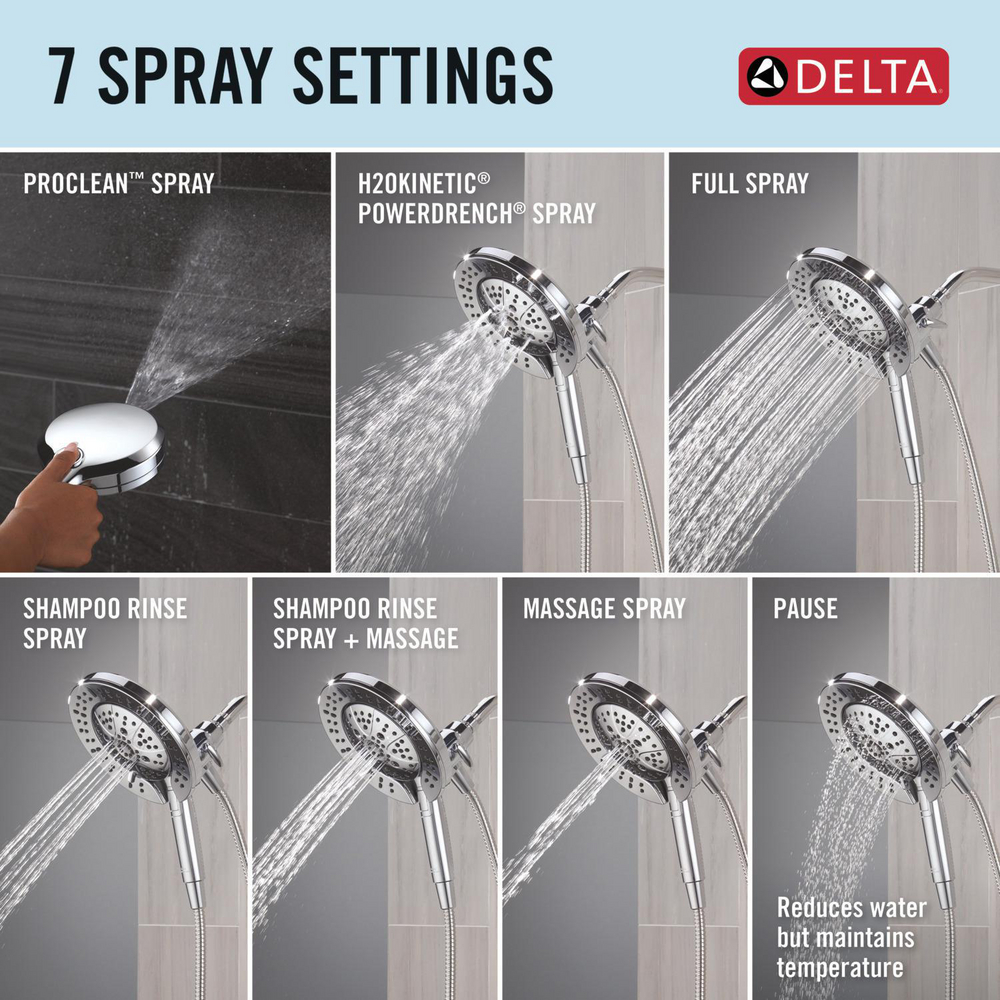 7 SPRAY SETTINGS

DELTA

PROCLEAN™ SPRAY

H2OKINETIC® POWERDRENCH® SPRAY

FULL SPRAY

SHAMPOO RINSE SPRAY

SHAMPOO RINSE SPRAY + MASSAGE

MASSAGE SPRAY

PAUSE

Reduces water but maintains temperature