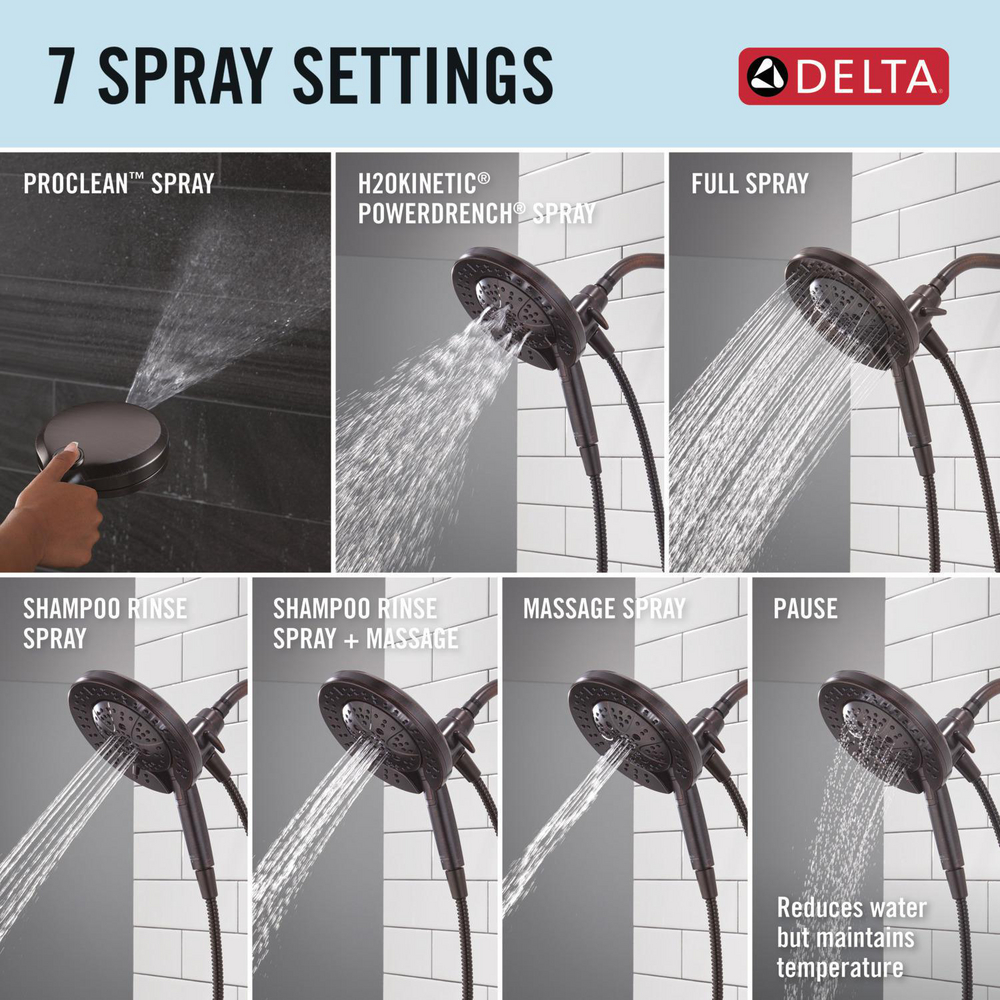 7 SPRAY SETTINGS

DELTA

PROCLEAN™ SPRAY

H2OKINETIC® POWERDRENCH® SPRAY

FULL SPRAY

SHAMPOO RINSE SPRAY

SHAMPOO RINSE SPRAY + MASSAGE

MASSAGE SPRAY

PAUSE

Reduces water but maintains temperature