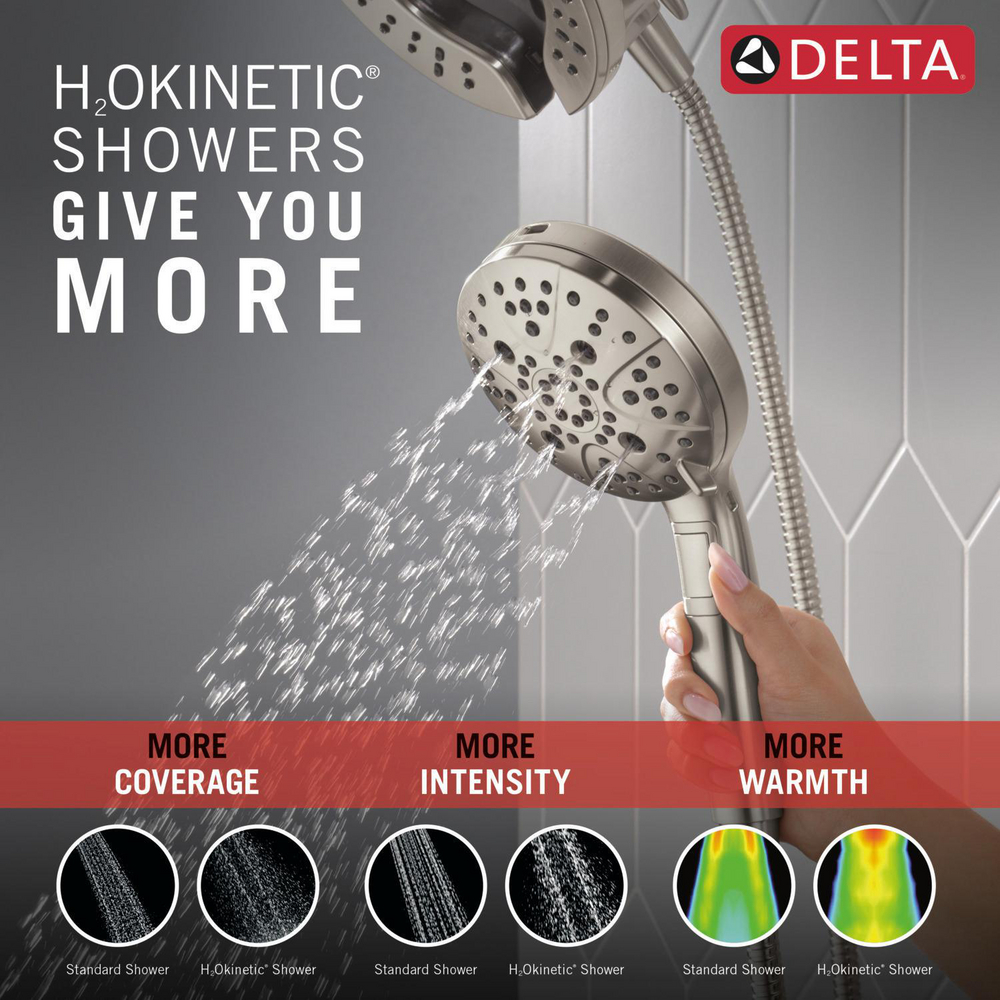 DELTA

$H_2$OKINETIC®
SHOWERS
GIVE YOU
MORE

MORE
COVERAGE

MORE
INTENSITY

MORE
WARMTH

Standard Shower
$H_2$Okinetic® Shower
Standard Shower
$H_2$Okinetic® Shower
Standard Shower
$H_2$Okinetic® Shower