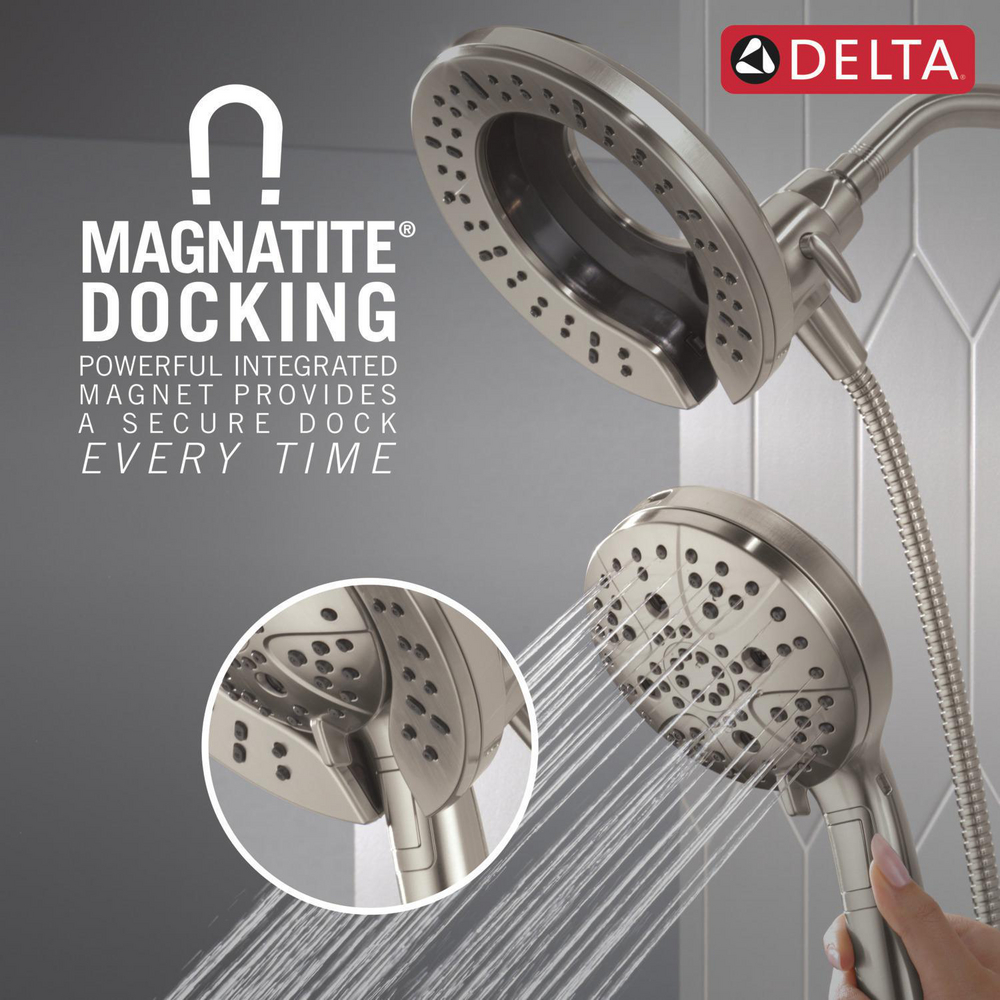 DELTA

MAGNATITE®
DOCKING
POWERFUL INTEGRATED MAGNET PROVIDES A SECURE DOCK EVERY TIME