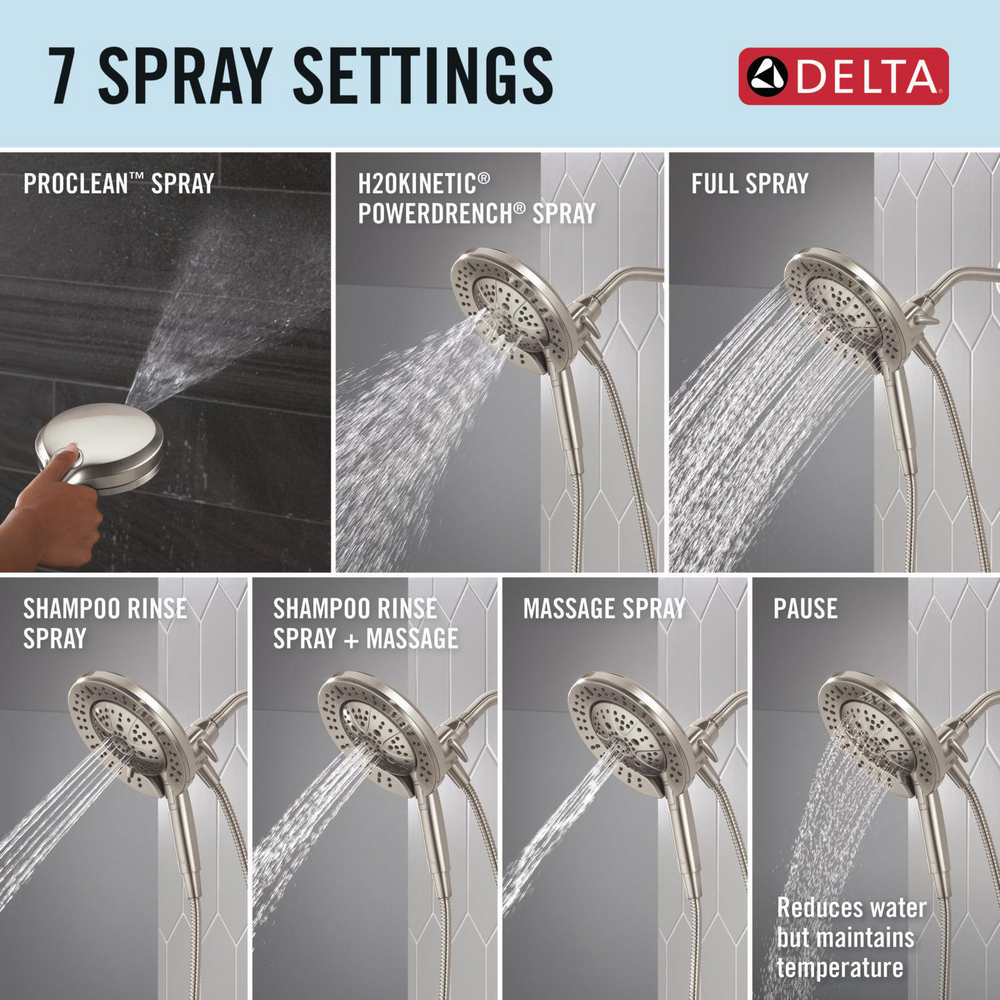 7 SPRAY SETTINGS

DELTA

PROCLEAN™ SPRAY

H2OKINETIC® POWERDRENCH® SPRAY

FULL SPRAY

SHAMPOO RINSE SPRAY

SHAMPOO RINSE SPRAY + MASSAGE

MASSAGE SPRAY

PAUSE

Reduces water but maintains temperature