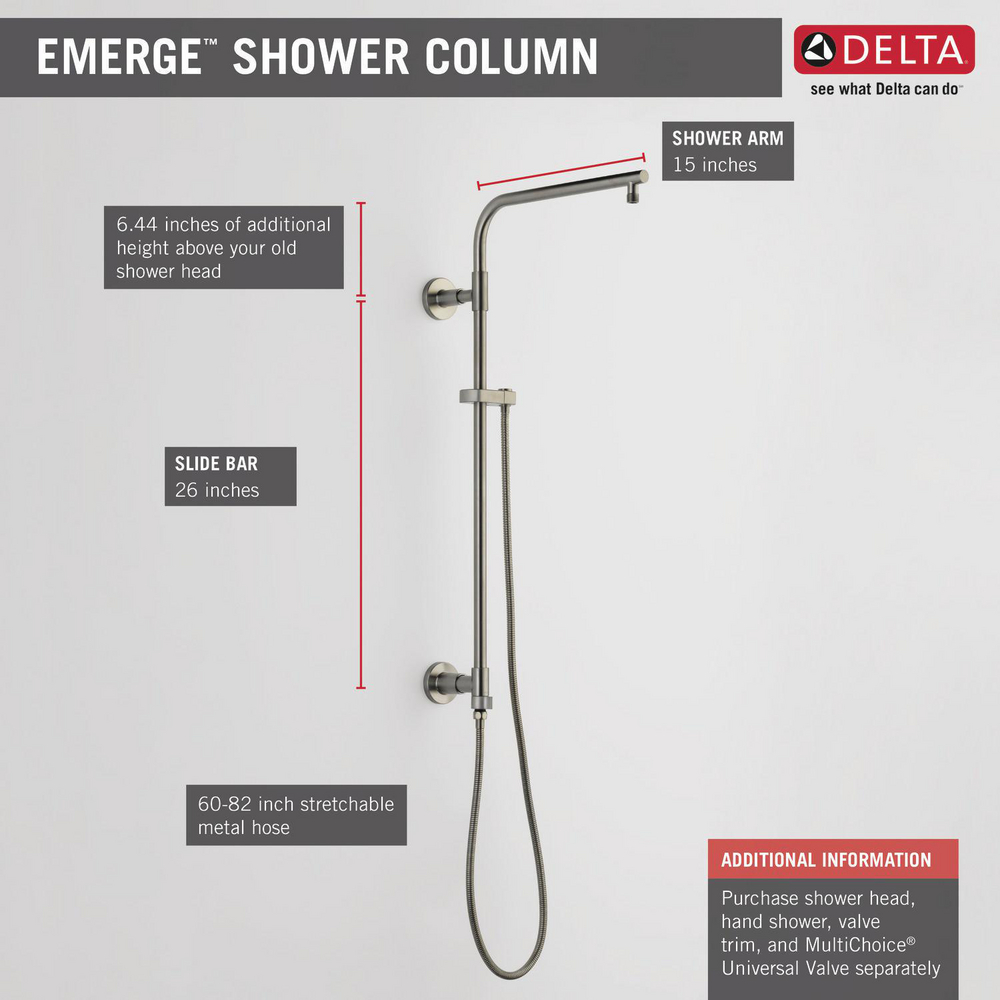 EMERGE™ SHOWER COLUMN

DELTA
see what Delta can do™

SHOWER ARM
15 inches

6.44 inches of additional height above your old shower head

SLIDE BAR
26 inches

60-82 inch stretchable metal hose

ADDITIONAL INFORMATION
Purchase shower head, hand shower, valve trim, and MultiChoice® Universal Valve separately