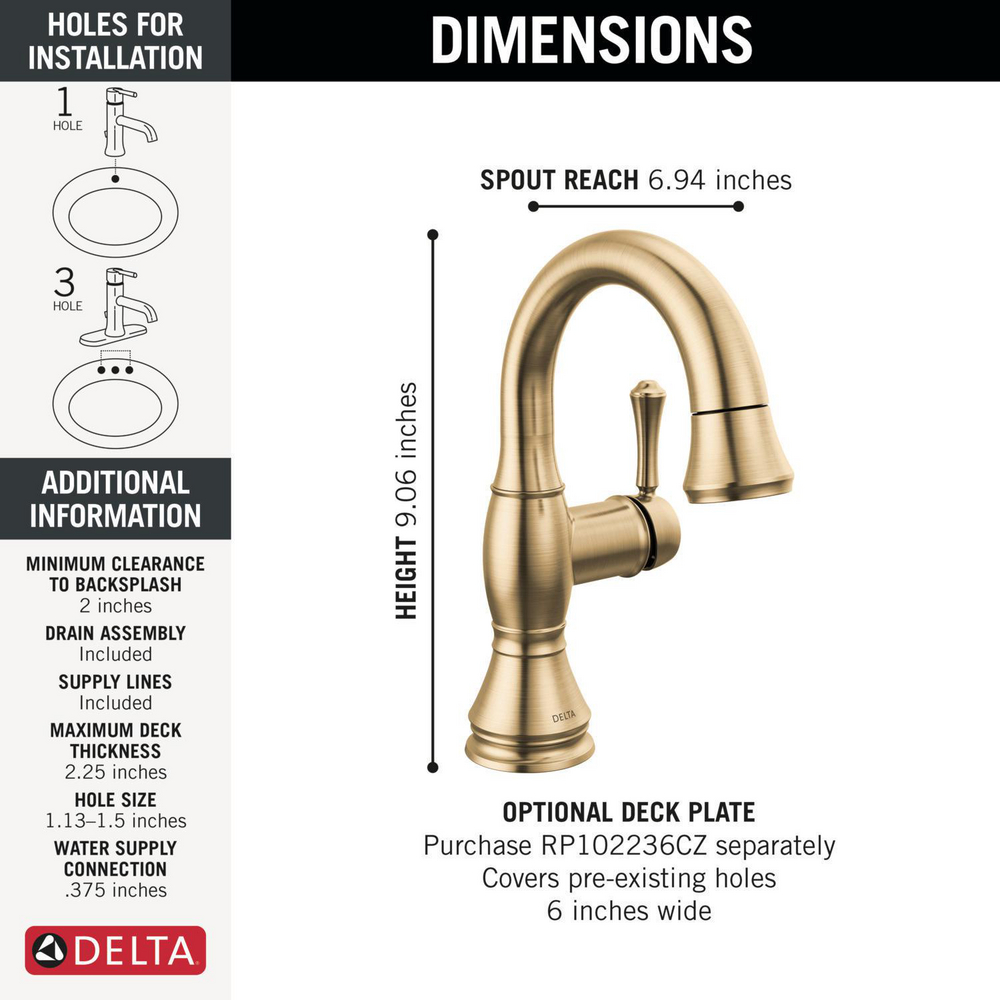 HOLES FOR INSTALLATION

1
HOLE

3
HOLE

ADDITIONAL INFORMATION

MINIMUM CLEARANCE TO BACKSPLASH
2 inches

DRAIN ASSEMBLY
Included

SUPPLY LINES
Included

MAXIMUM DECK THICKNESS
2.25 inches

HOLE SIZE
1.13–1.5 inches

WATER SUPPLY CONNECTION
.375 inches

DELTA

DIMENSIONS

SPOUT REACH 6.94 inches

HEIGHT 9.06 inches

DELTA

OPTIONAL DECK PLATE
Purchase RP102236CZ separately
Covers pre-existing holes
6 inches wide