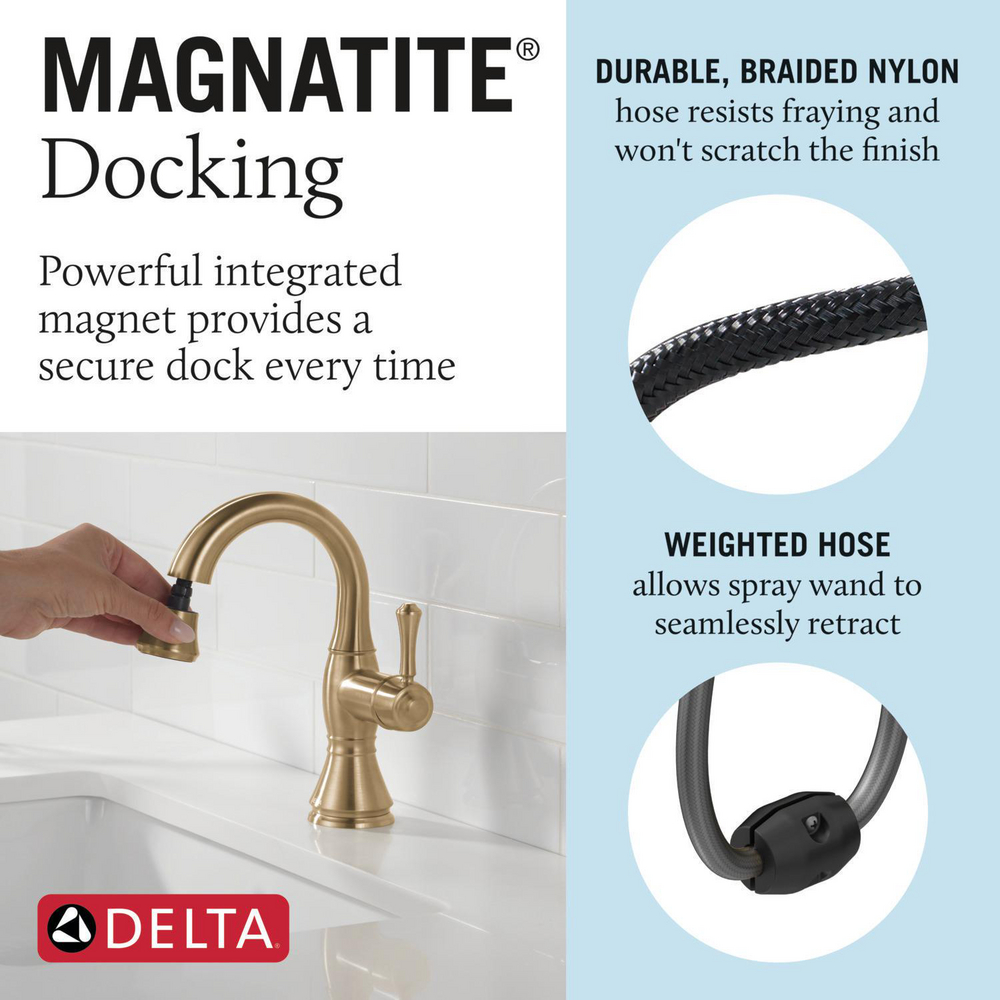 MAGNATITE®
Docking

Powerful integrated magnet provides a secure dock every time

DELTA

DURABLE, BRAIDED NYLON
hose resists fraying and won't scratch the finish

WEIGHTED HOSE
allows spray wand to seamlessly retract