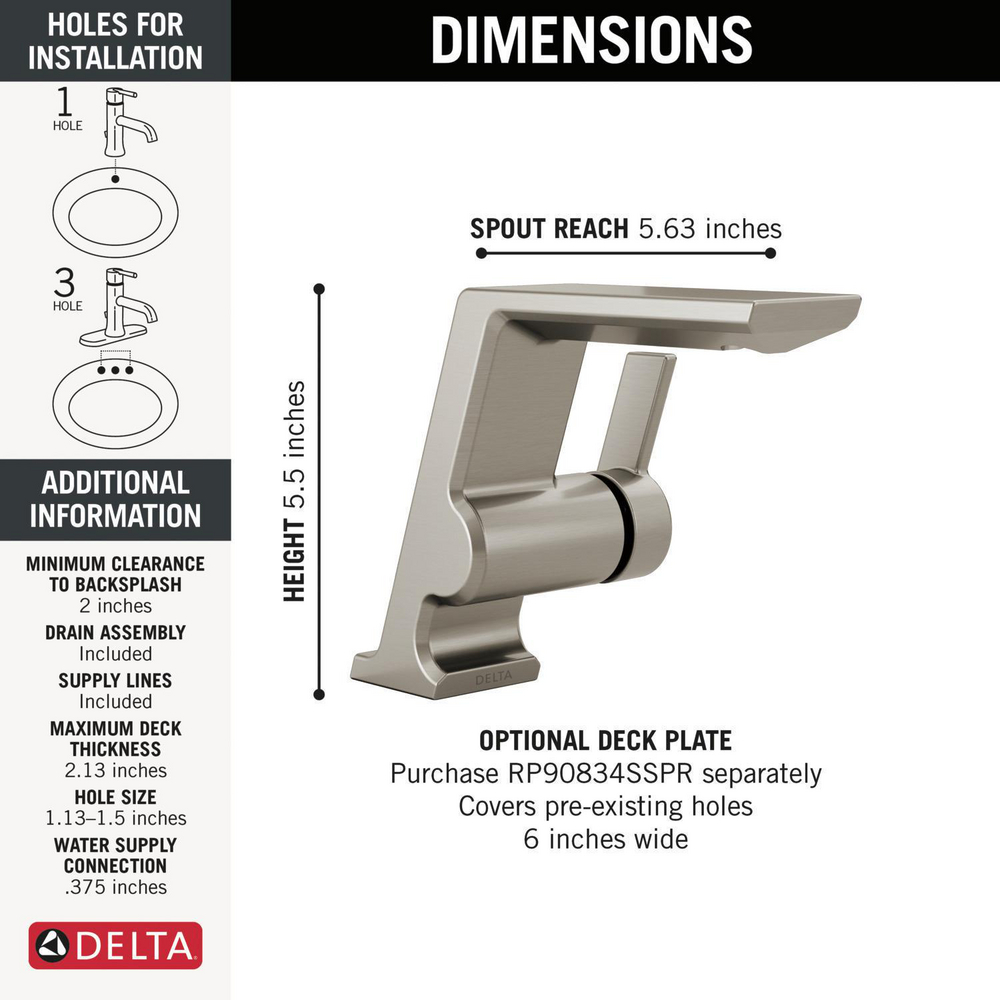 HOLES FOR INSTALLATION

1 HOLE

3 HOLE

ADDITIONAL INFORMATION

MINIMUM CLEARANCE TO BACKSPLASH
2 inches

DRAIN ASSEMBLY
Included

SUPPLY LINES
Included

MAXIMUM DECK THICKNESS
2.13 inches

HOLE SIZE
1.13–1.5 inches

WATER SUPPLY CONNECTION
.375 inches

DELTA

DIMENSIONS

SPOUT REACH 5.63 inches

HEIGHT 5.5 inches

DELTA

OPTIONAL DECK PLATE
Purchase RP90834SSPR separately
Covers pre-existing holes
6 inches wide