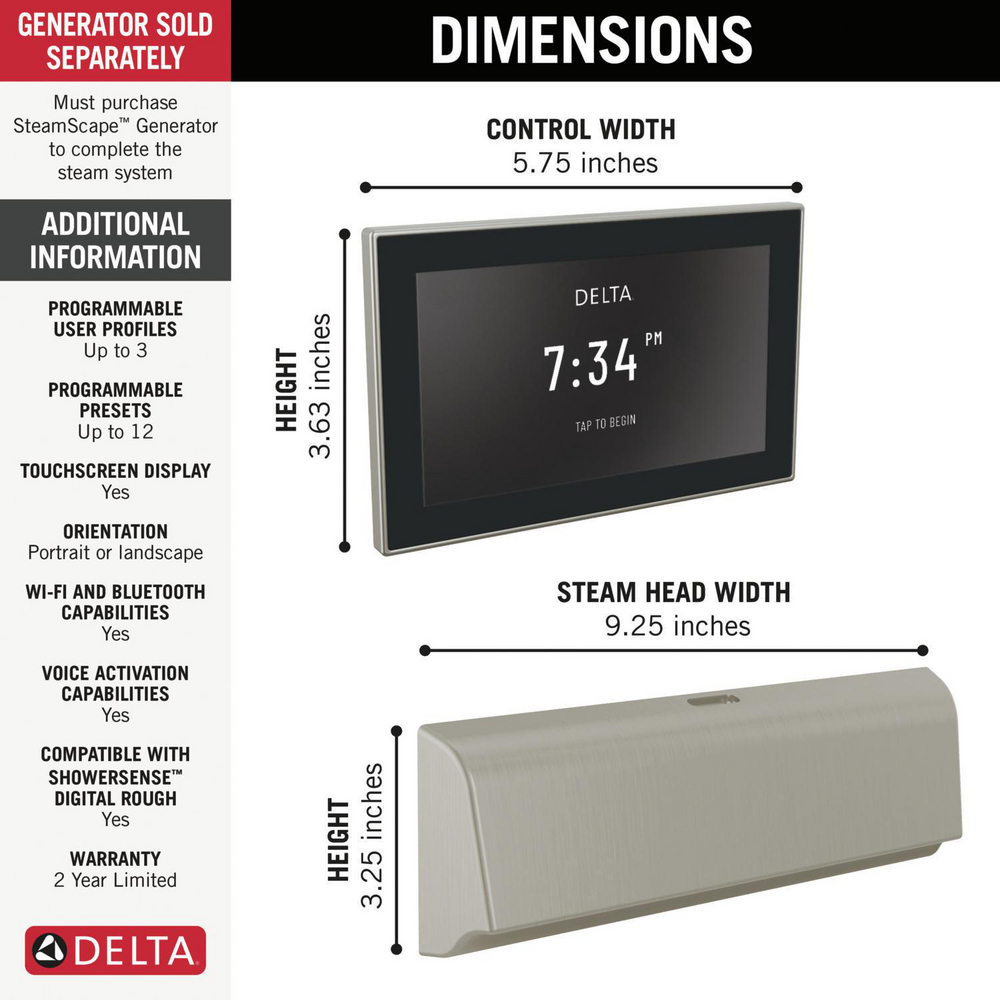 GENERATOR SOLD SEPARATELY

Must purchase SteamScape™ Generator to complete the steam system

ADDITIONAL INFORMATION

PROGRAMMABLE USER PROFILES
Up to 3

PROGRAMMABLE PRESETS
Up to 12

TOUCHSCREEN DISPLAY
Yes

ORIENTATION
Portrait or landscape

WI-FI AND BLUETOOTH CAPABILITIES
Yes

VOICE ACTIVATION CAPABILITIES
Yes

COMPATIBLE WITH SHOWERSENSE™ DIGITAL ROUGH
Yes

WARRANTY
2 Year Limited

DELTA

DIMENSIONS

CONTROL WIDTH
5.75 inches

HEIGHT
3.63 inches

DELTA
7:34 PM
TAP TO BEGIN

STEAM HEAD WIDTH
9.25 inches

HEIGHT
3.25 inches