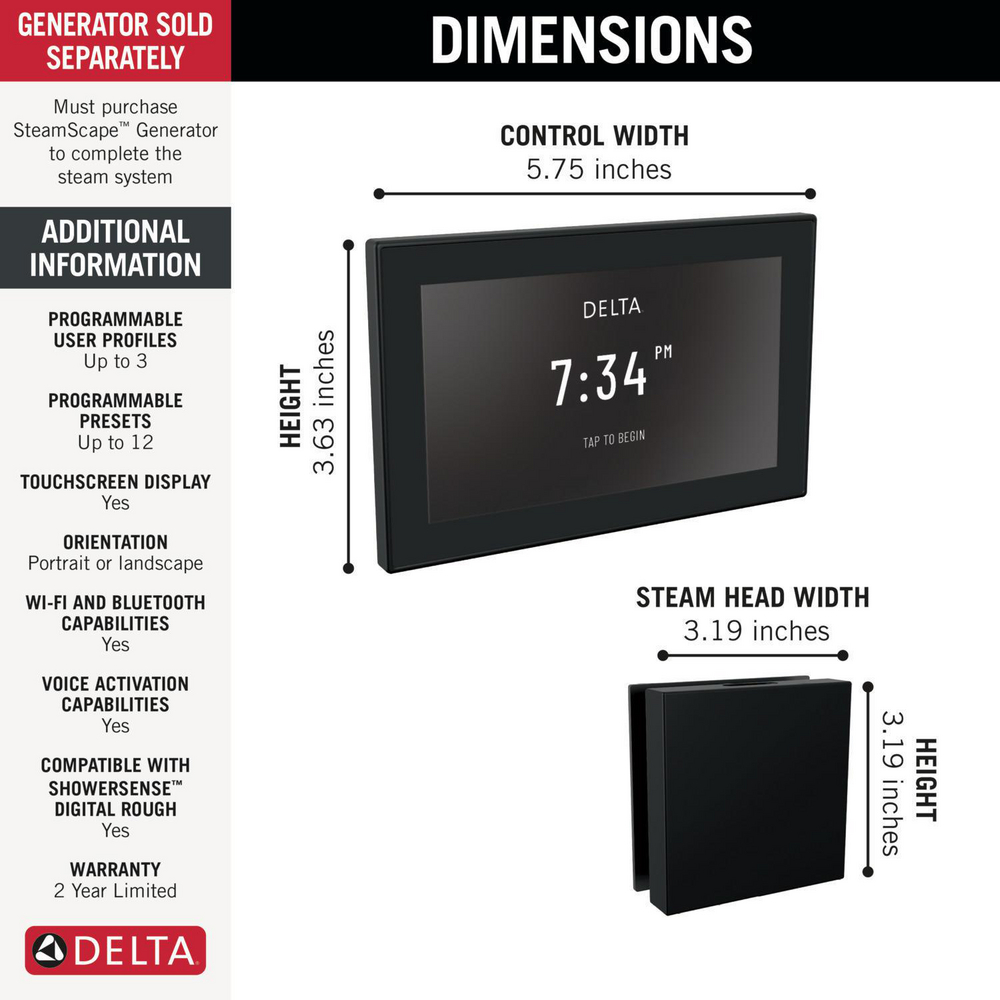 GENERATOR SOLD SEPARATELY

Must purchase SteamScape™ Generator to complete the steam system

ADDITIONAL INFORMATION

PROGRAMMABLE USER PROFILES
Up to 3

PROGRAMMABLE PRESETS
Up to 12

TOUCHSCREEN DISPLAY
Yes

ORIENTATION
Portrait or landscape

WI-FI AND BLUETOOTH CAPABILITIES
Yes

VOICE ACTIVATION CAPABILITIES
Yes

COMPATIBLE WITH SHOWERSENSE™ DIGITAL ROUGH
Yes

WARRANTY
2 Year Limited

DELTA

DIMENSIONS

CONTROL WIDTH
5.75 inches

HEIGHT
3.63 inches

DELTA
7:34 PM
TAP TO BEGIN

STEAM HEAD WIDTH
3.19 inches

HEIGHT
3.19 inches