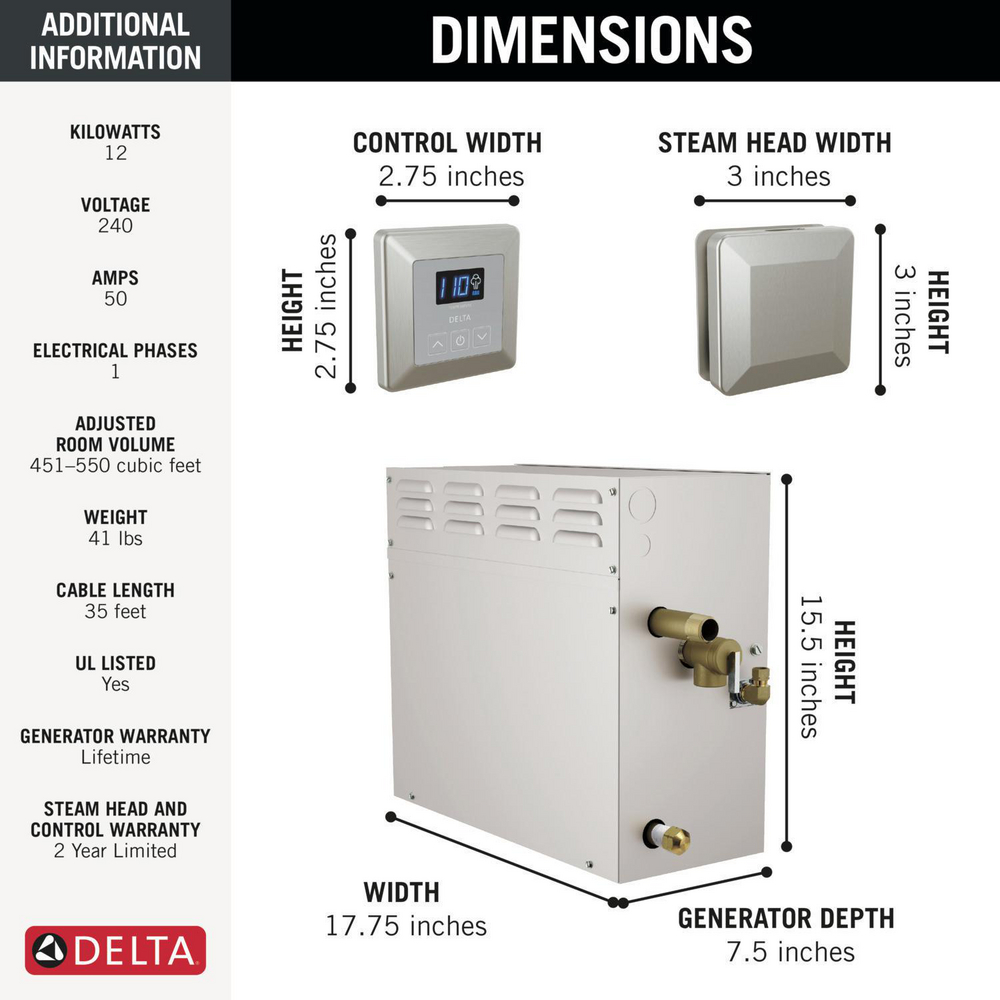 ADDITIONAL INFORMATION

KILOWATTS
12

VOLTAGE
240

AMPS
50

ELECTRICAL PHASES
1

ADJUSTED ROOM VOLUME
451–550 cubic feet

WEIGHT
41 lbs

CABLE LENGTH
35 feet

UL LISTED
Yes

GENERATOR WARRANTY
Lifetime

STEAM HEAD AND CONTROL WARRANTY
2 Year Limited

DELTA

DIMENSIONS

CONTROL WIDTH
2.75 inches

HEIGHT
2.75 inches

110

DELTA

STEAM HEAD WIDTH
3 inches

HEIGHT
3 inches

HEIGHT
15.5 inches

WIDTH
17.75 inches

GENERATOR DEPTH
7.5 inches