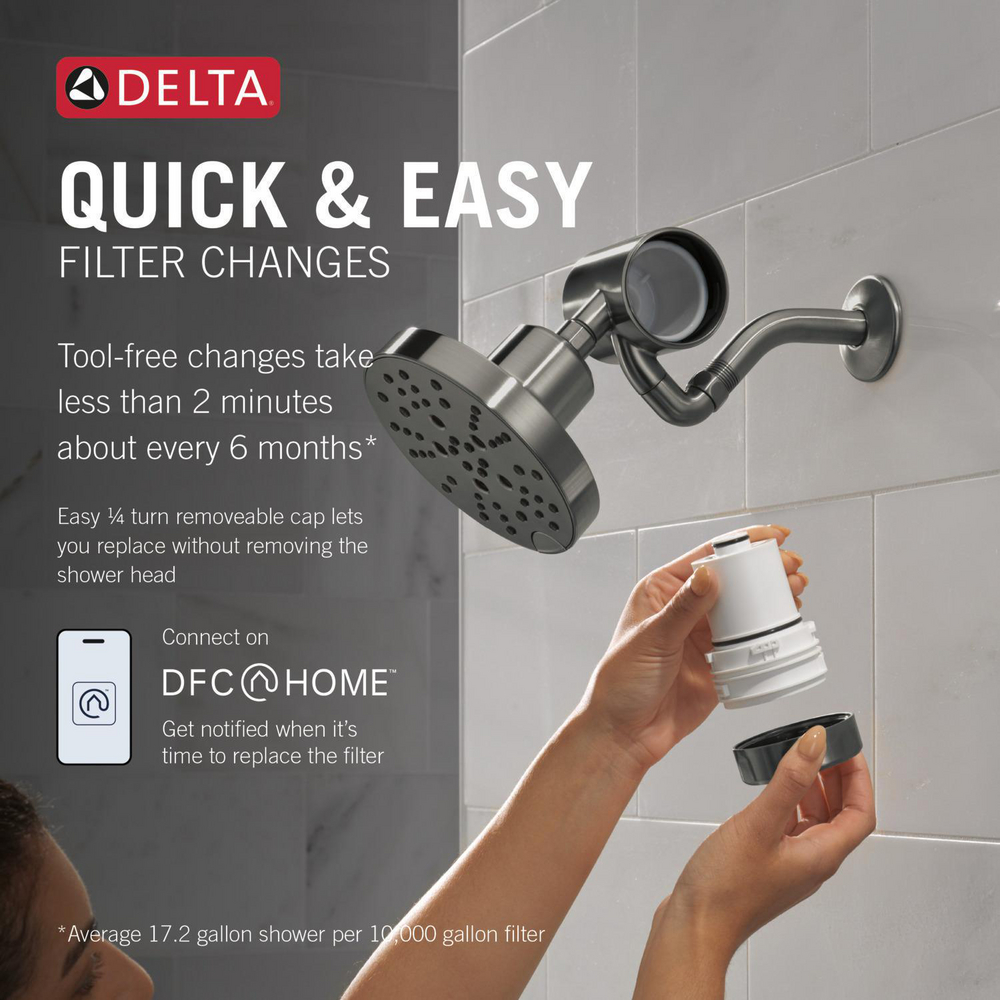 DELTA

QUICK & EASY
FILTER CHANGES

Tool-free changes take less than 2 minutes about every 6 months*

Easy ¼ turn removeable cap lets you replace without removing the shower head

Connect on
DFC HOME™
Get notified when it's time to replace the filter

*Average 17.2 gallon shower per 10,000 gallon filter