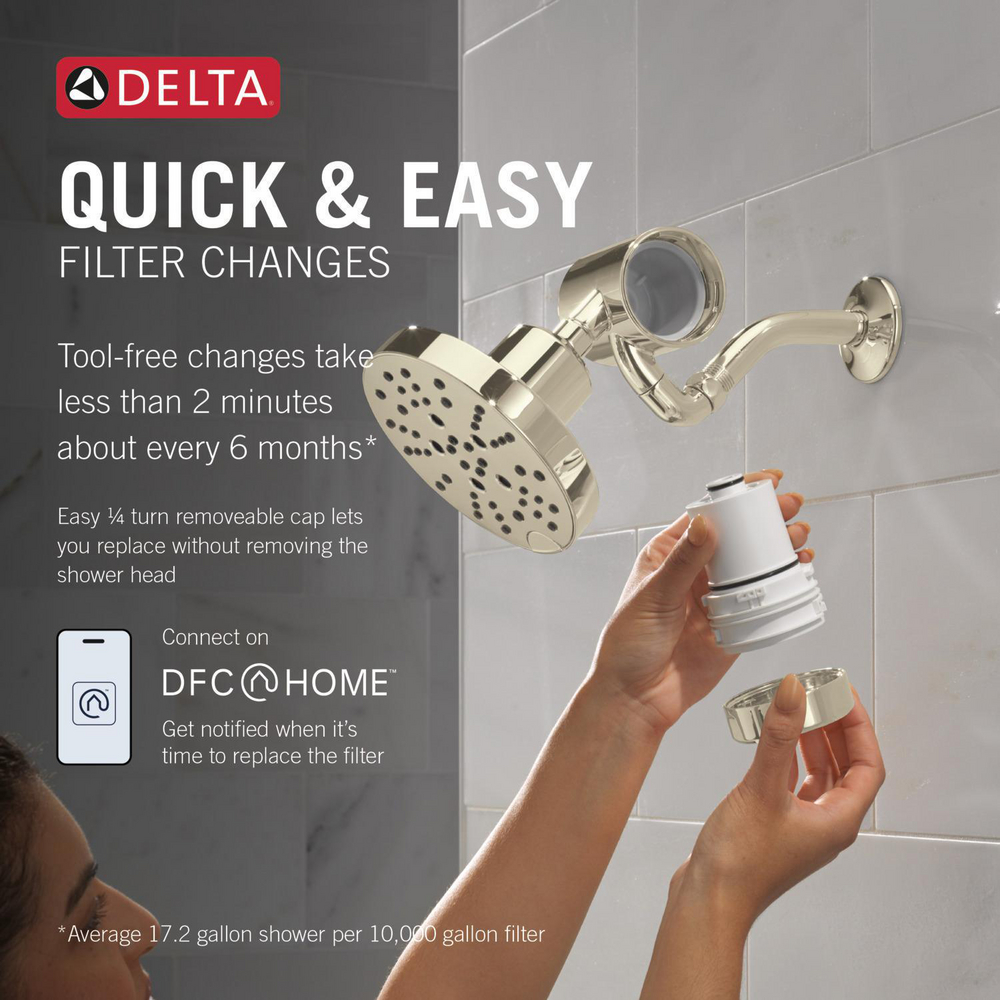 DELTA

QUICK & EASY
FILTER CHANGES

Tool-free changes take less than 2 minutes about every 6 months*

Easy ¼ turn removeable cap lets you replace without removing the shower head

Connect on
DFC HOME™
Get notified when it's time to replace the filter

*Average 17.2 gallon shower per 10,000 gallon filter