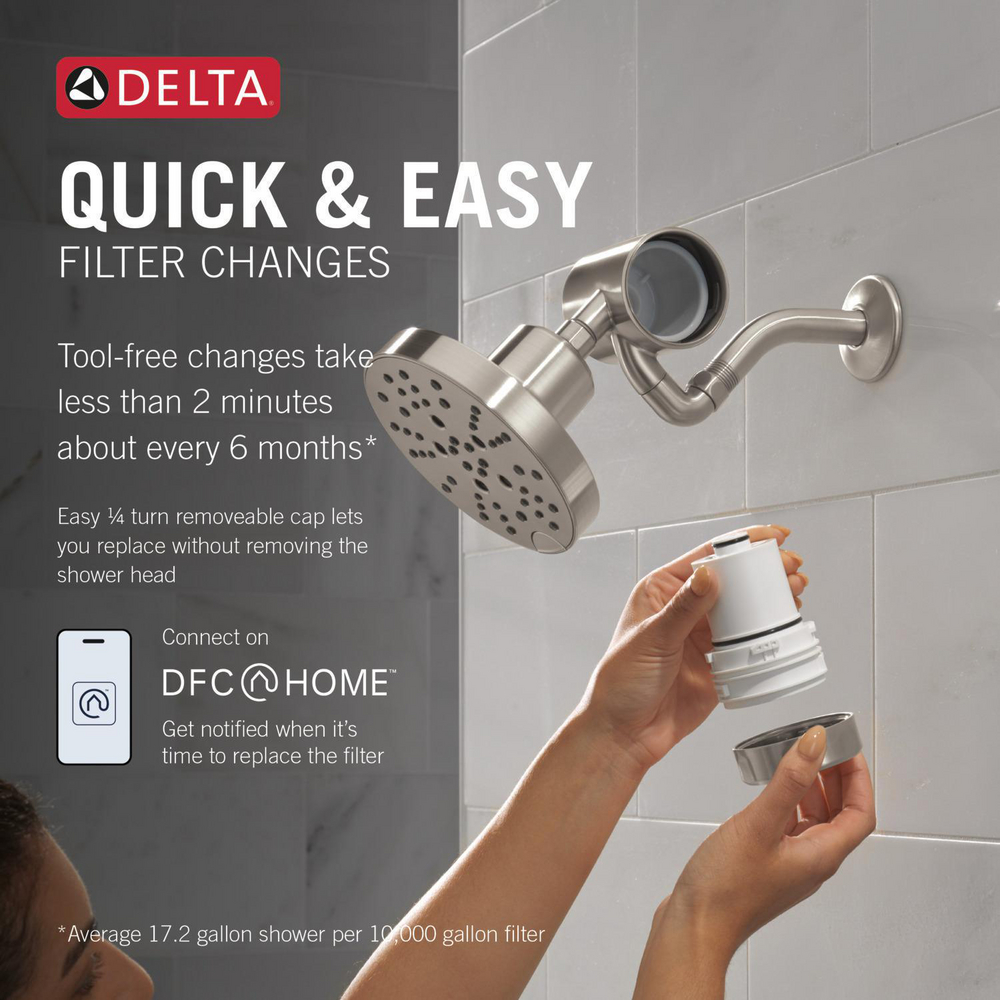 DELTA

QUICK & EASY
FILTER CHANGES

Tool-free changes take less than 2 minutes about every 6 months*

Easy ¼ turn removeable cap lets you replace without removing the shower head

Connect on
DFC HOME™
Get notified when it's time to replace the filter

*Average 17.2 gallon shower per 10,000 gallon filter