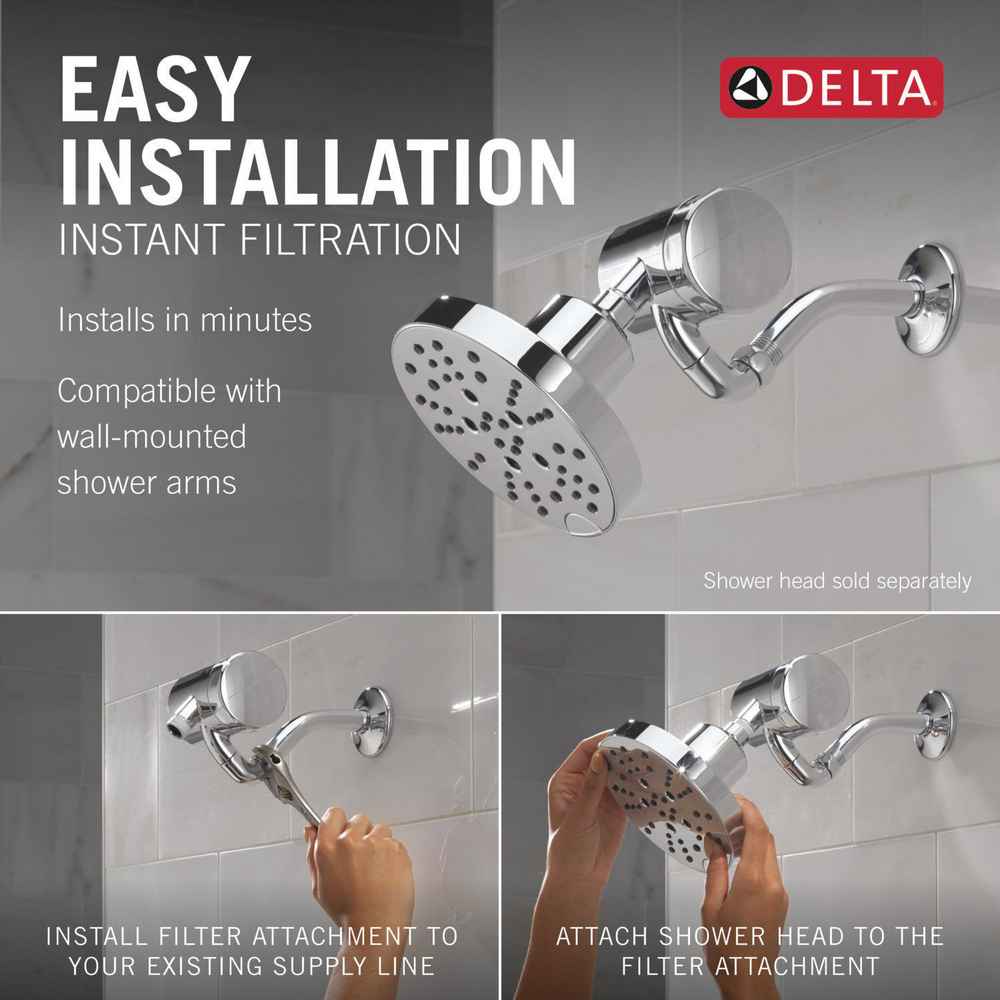 EASY INSTALLATION
INSTANT FILTRATION

DELTA

Installs in minutes

Compatible with wall-mounted shower arms

Shower head sold separately

INSTALL FILTER ATTACHMENT TO YOUR EXISTING SUPPLY LINE

ATTACH SHOWER HEAD TO THE FILTER ATTACHMENT