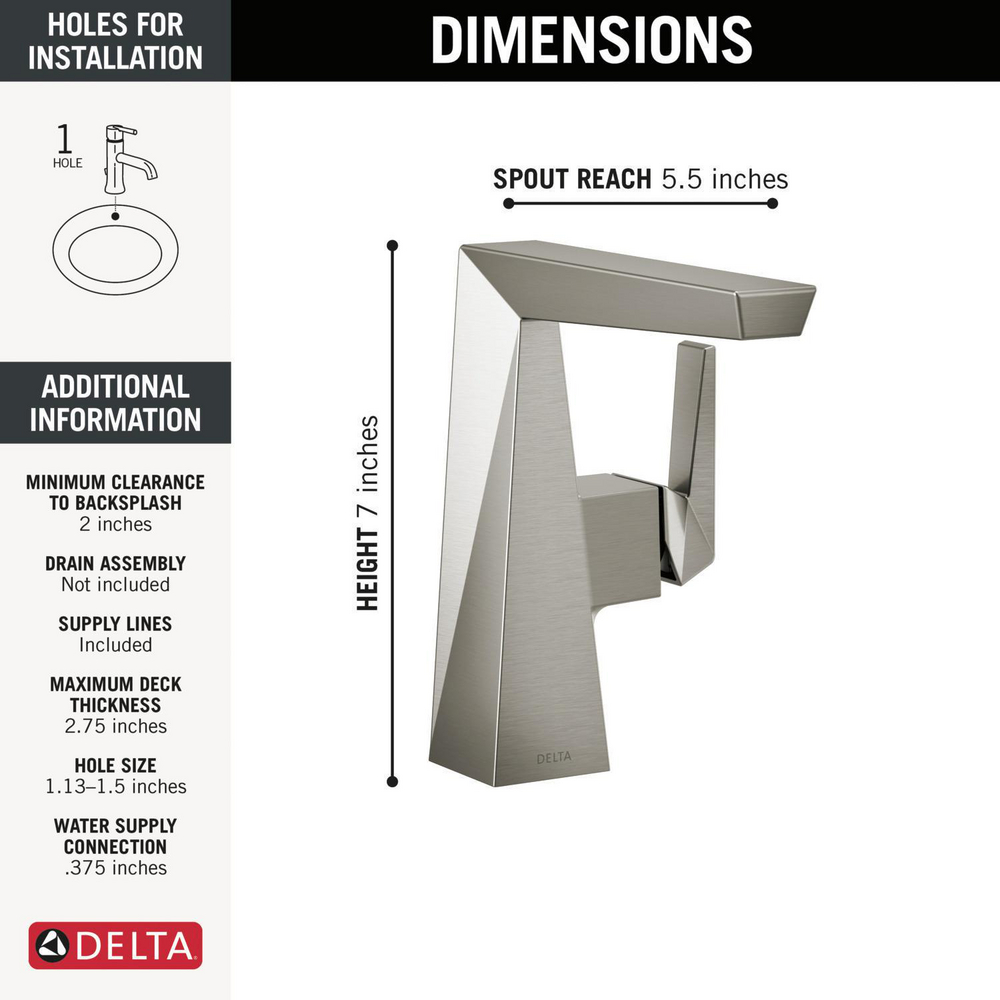 HOLES FOR INSTALLATION

1
HOLE

ADDITIONAL INFORMATION

MINIMUM CLEARANCE TO BACKSPLASH
2 inches

DRAIN ASSEMBLY
Not included

SUPPLY LINES
Included

MAXIMUM DECK THICKNESS
2.75 inches

HOLE SIZE
1.13–1.5 inches

WATER SUPPLY CONNECTION
.375 inches

DELTA

DIMENSIONS

SPOUT REACH 5.5 inches

HEIGHT 7 inches

DELTA