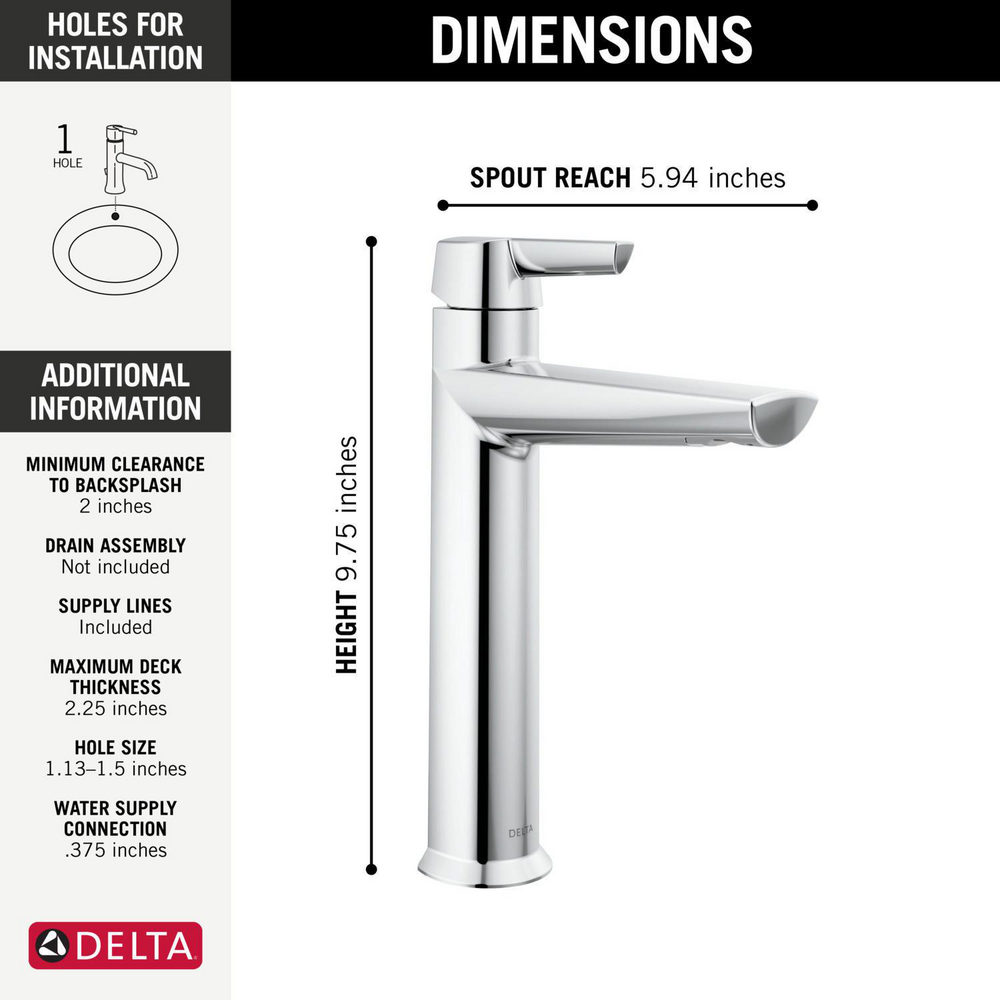 HOLES FOR INSTALLATION

1 HOLE

ADDITIONAL INFORMATION

MINIMUM CLEARANCE TO BACKSPLASH
2 inches

DRAIN ASSEMBLY
Not included

SUPPLY LINES
Included

MAXIMUM DECK THICKNESS
2.25 inches

HOLE SIZE
1.13–1.5 inches

WATER SUPPLY CONNECTION
.375 inches

DELTA

DIMENSIONS

SPOUT REACH 5.94 inches

HEIGHT 9.75 inches

DELTA