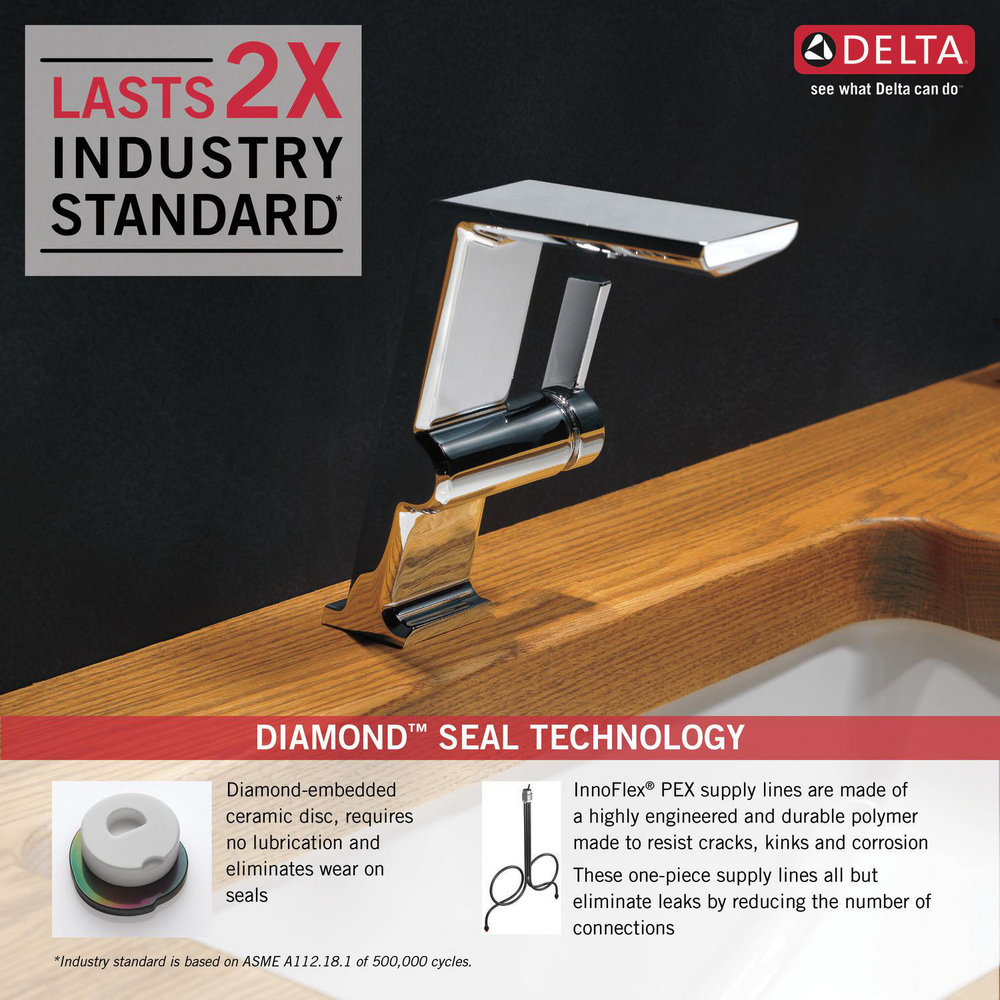 LASTS 2X INDUSTRY STANDARD*

DELTA
see what Delta can do™

DIAMOND™ SEAL TECHNOLOGY

Diamond-embedded ceramic disc, requires no lubrication and eliminates wear on seals

InnoFlex® PEX supply lines are made of a highly engineered and durable polymer made to resist cracks, kinks and corrosion

These one-piece supply lines all but eliminate leaks by reducing the number of connections

*Industry standard is based on ASME A112.18.1 of 500,000 cycles.