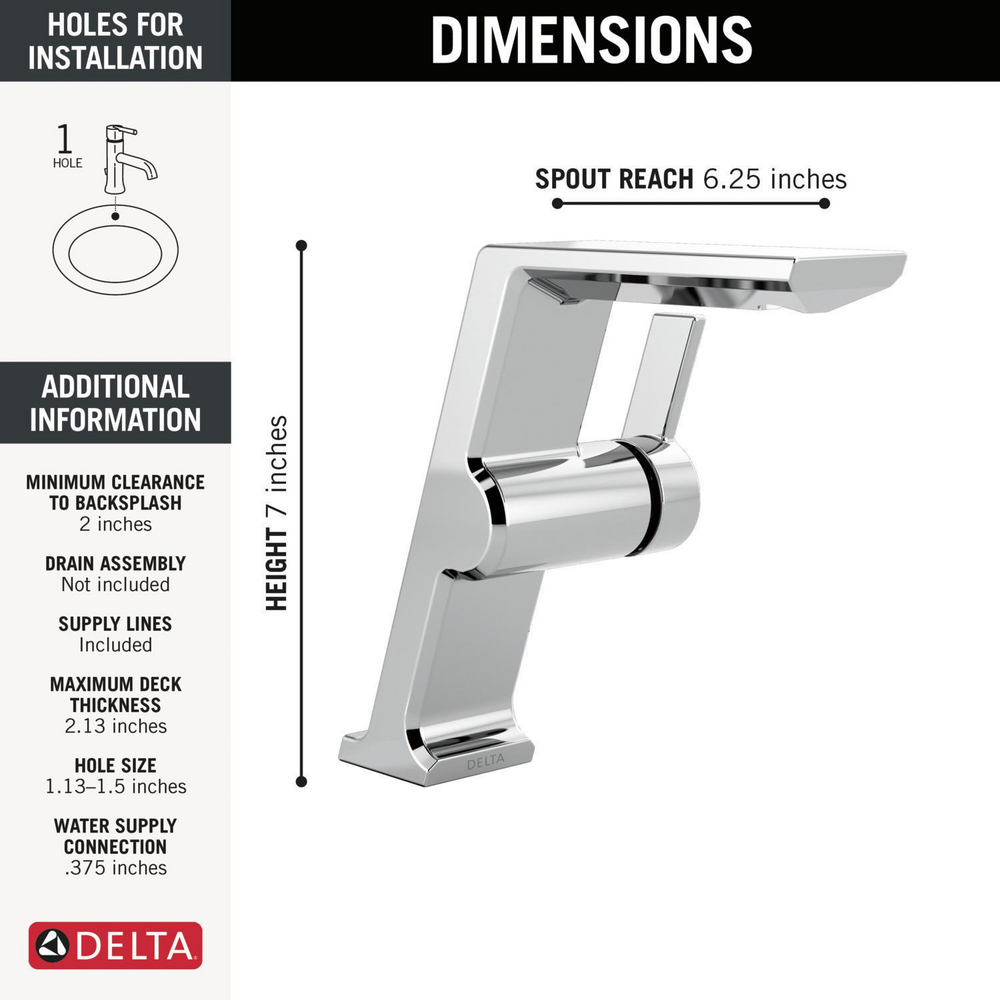 HOLES FOR INSTALLATION

1 HOLE

ADDITIONAL INFORMATION

MINIMUM CLEARANCE TO BACKSPLASH
2 inches

DRAIN ASSEMBLY
Not included

SUPPLY LINES
Included

MAXIMUM DECK THICKNESS
2.13 inches

HOLE SIZE
1.13–1.5 inches

WATER SUPPLY CONNECTION
.375 inches

DELTA

DIMENSIONS

SPOUT REACH 6.25 inches

HEIGHT 7 inches

DELTA