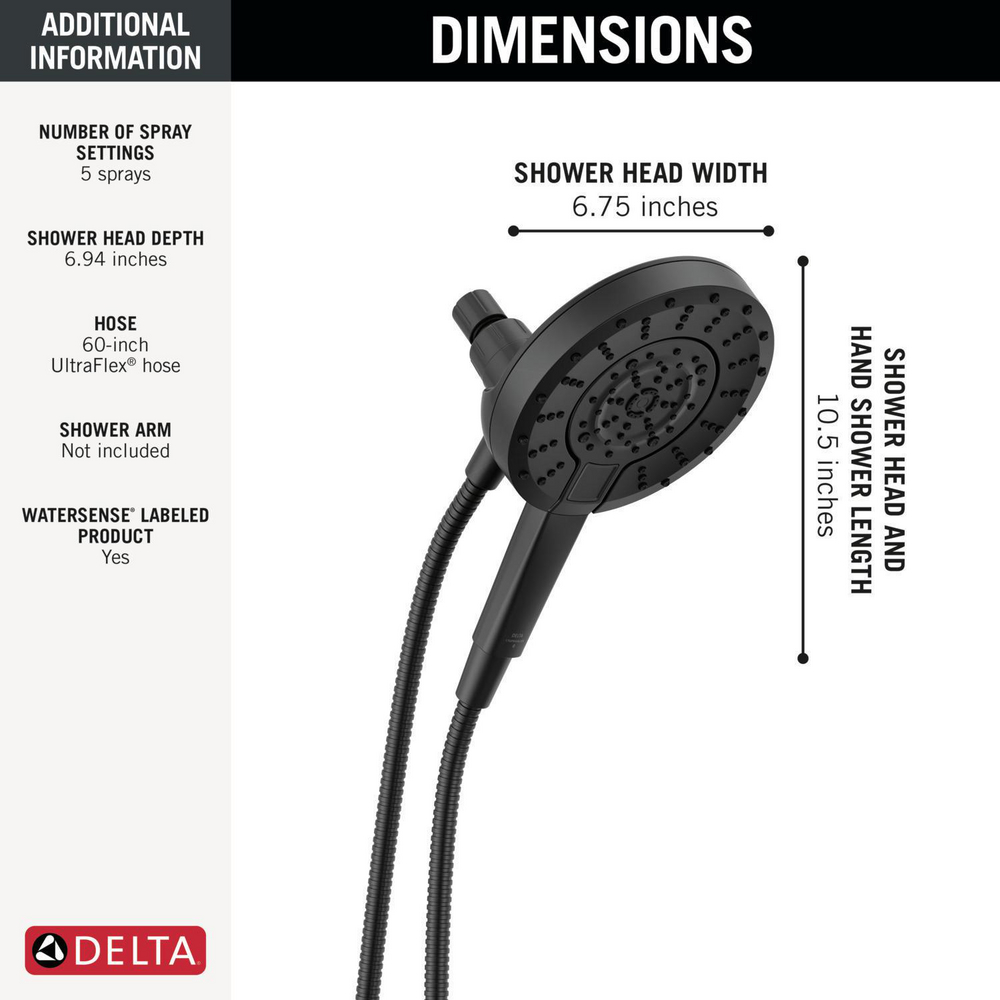 ADDITIONAL INFORMATION

NUMBER OF SPRAY SETTINGS
5 sprays

SHOWER HEAD DEPTH
6.94 inches

HOSE
60-inch
UltraFlex® hose

SHOWER ARM
Not included

WATERSENSE® LABELED PRODUCT
Yes

DELTA

DIMENSIONS

SHOWER HEAD WIDTH
6.75 inches

SHOWER HEAD AND HAND SHOWER LENGTH
10.5 inches