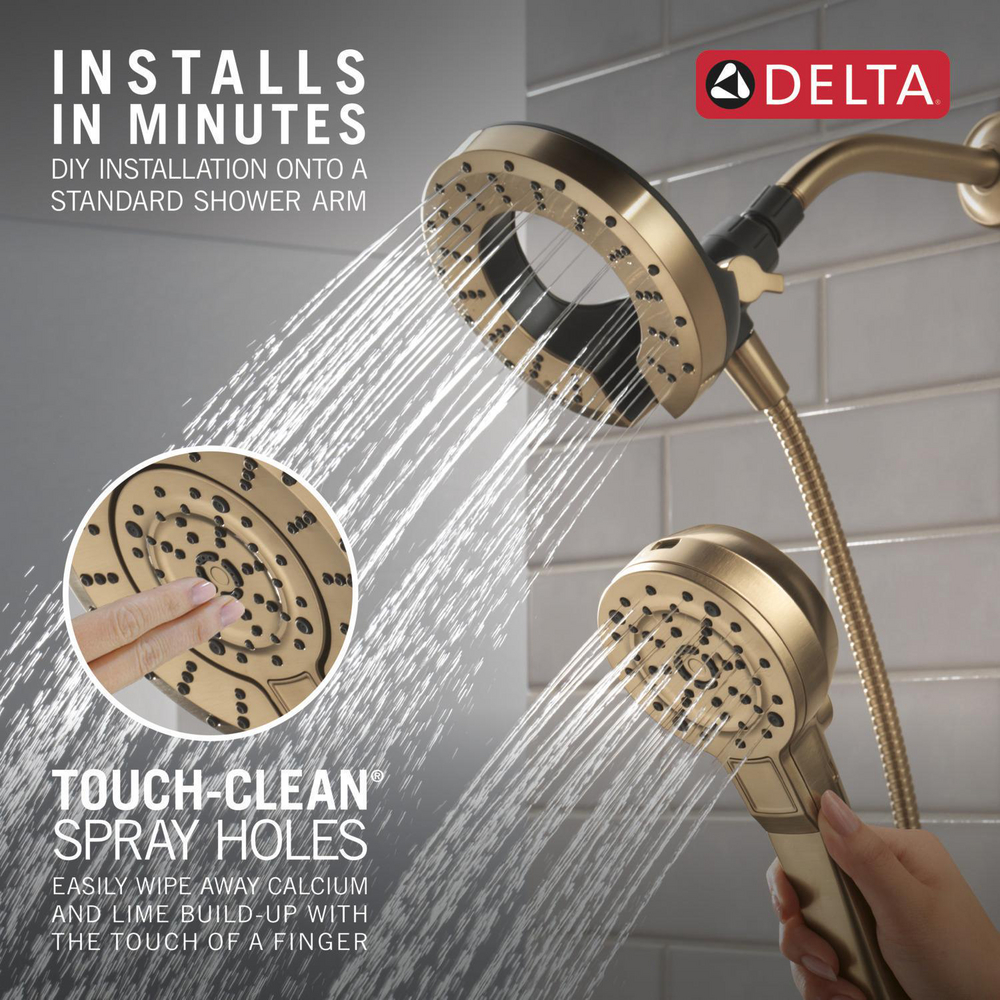 INSTALLS IN MINUTES
DIY INSTALLATION ONTO A STANDARD SHOWER ARM

DELTA

TOUCH-CLEAN®
SPRAY HOLES
EASILY WIPE AWAY CALCIUM AND LIME BUILD-UP WITH THE TOUCH OF A FINGER