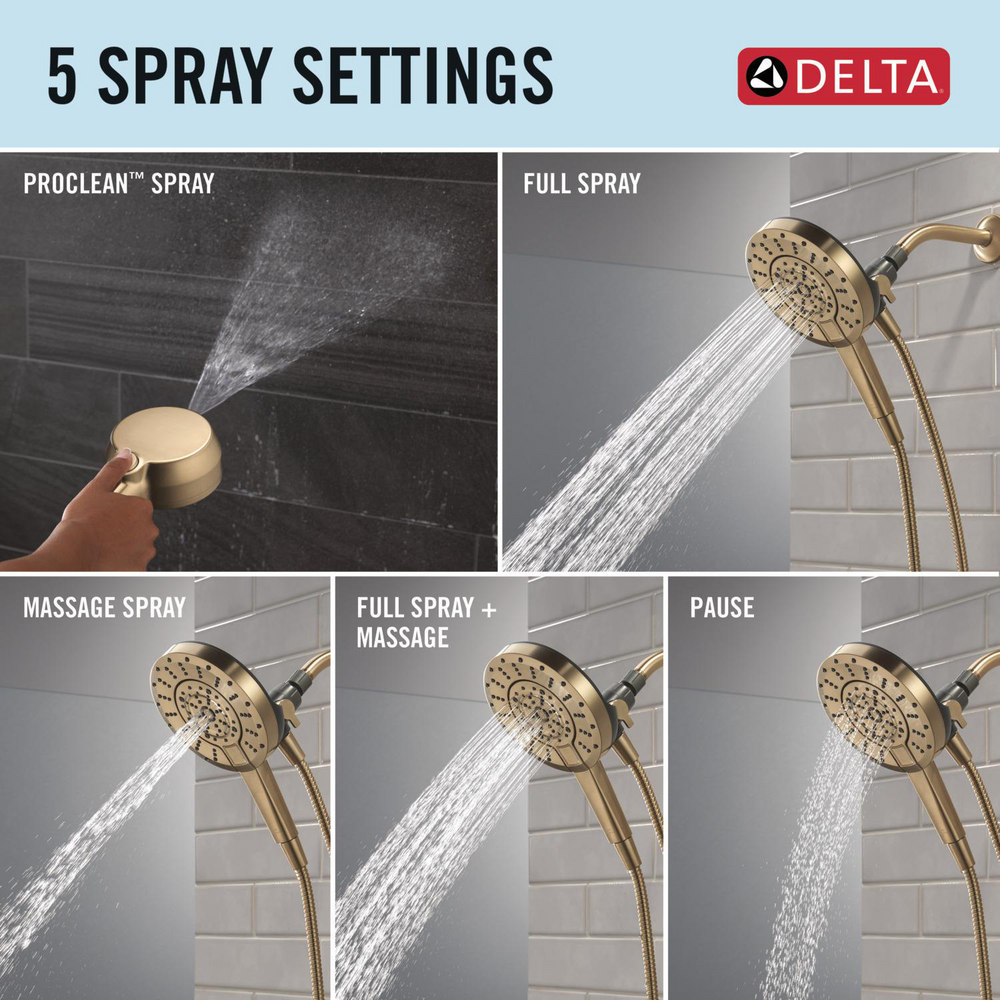 5 SPRAY SETTINGS

DELTA

PROCLEAN™ SPRAY

FULL SPRAY

MASSAGE SPRAY

FULL SPRAY + MASSAGE

PAUSE