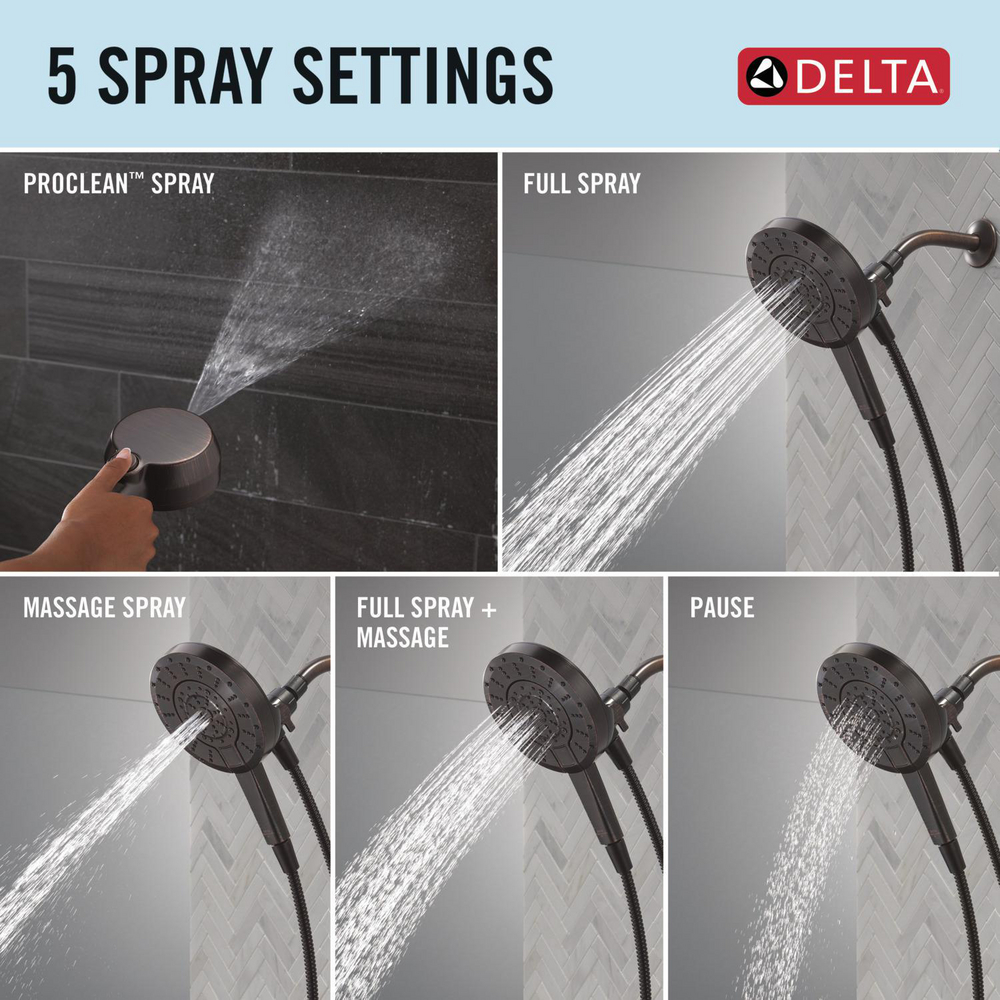 5 SPRAY SETTINGS

DELTA

PROCLEAN™ SPRAY

FULL SPRAY

MASSAGE SPRAY

FULL SPRAY + MASSAGE

PAUSE