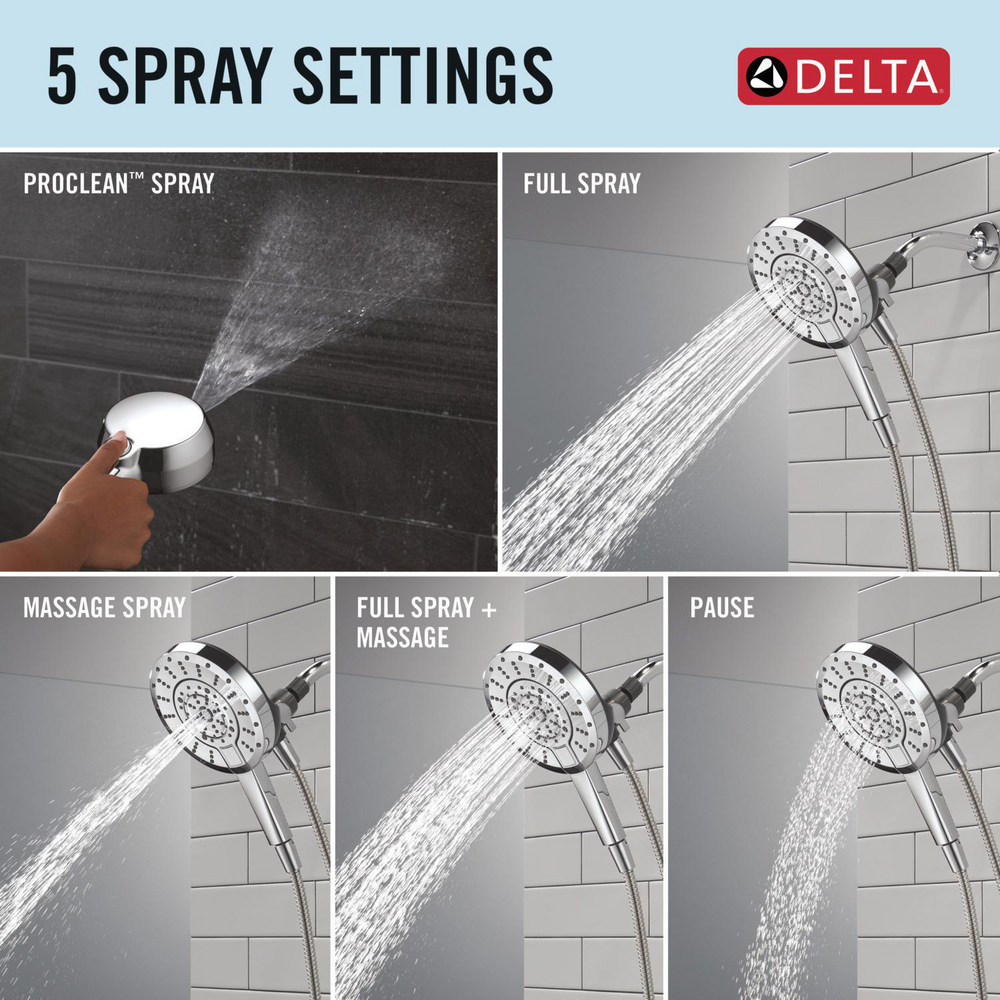 5 SPRAY SETTINGS

DELTA

PROCLEAN™ SPRAY

FULL SPRAY

MASSAGE SPRAY

FULL SPRAY + MASSAGE

PAUSE