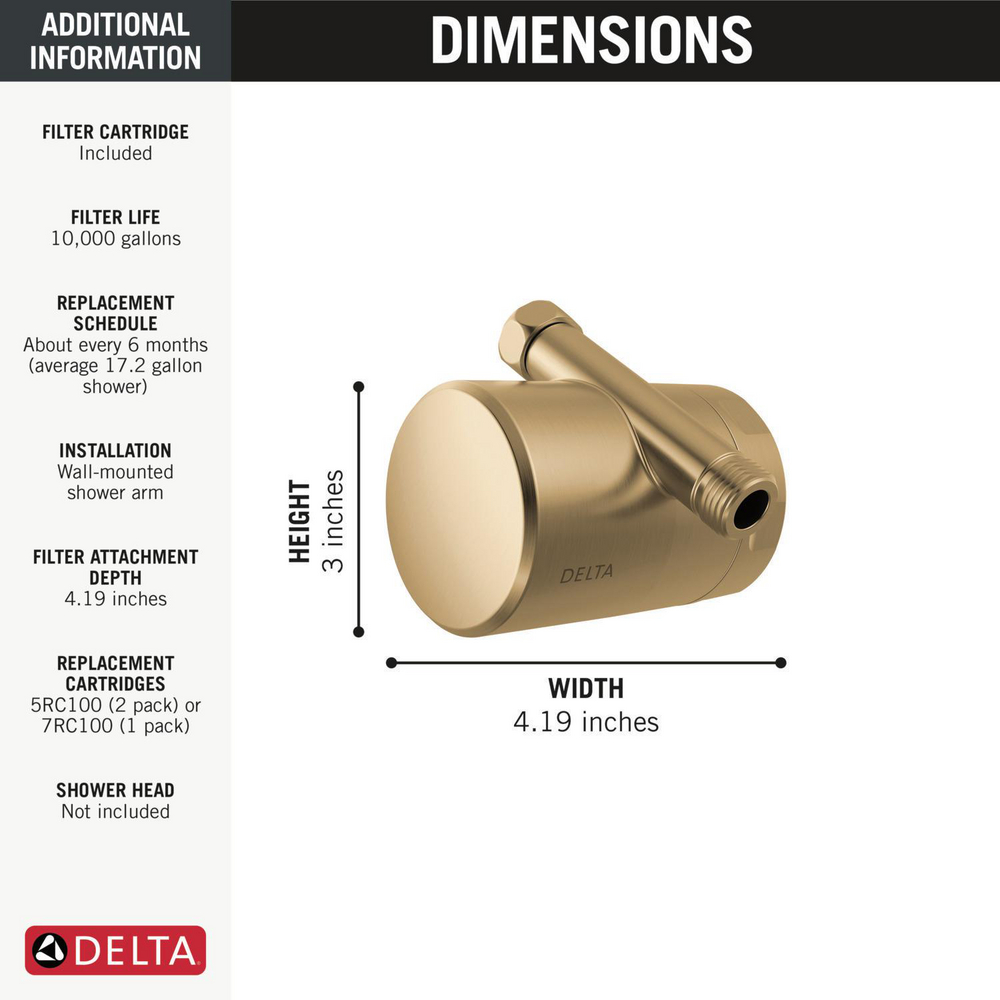 ADDITIONAL INFORMATION

FILTER CARTRIDGE
Included

FILTER LIFE
10,000 gallons

REPLACEMENT SCHEDULE
About every 6 months (average 17.2 gallon shower)

INSTALLATION
Wall-mounted shower arm

FILTER ATTACHMENT DEPTH
4.19 inches

REPLACEMENT CARTRIDGES
5RC100 (2 pack) or 7RC100 (1 pack)

SHOWER HEAD
Not included

DELTA

DIMENSIONS

HEIGHT
3 inches

DELTA

WIDTH
4.19 inches