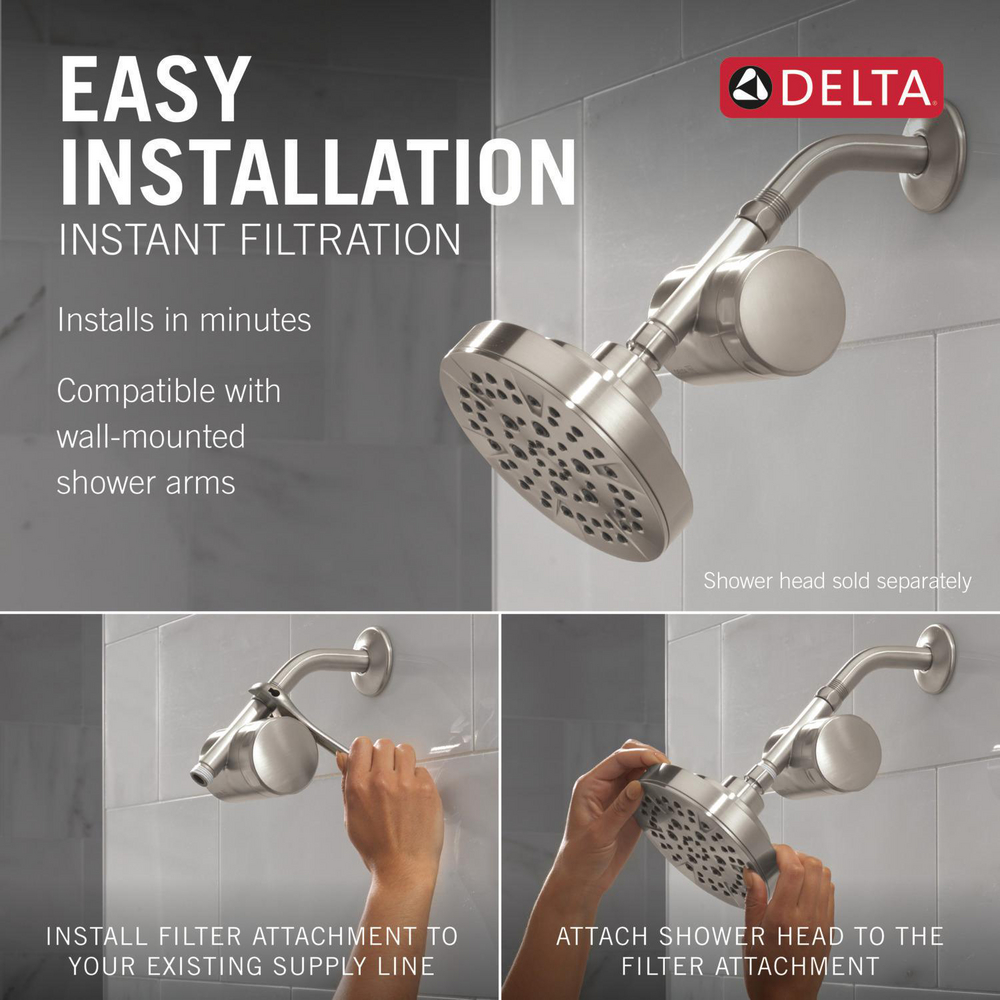 EASY INSTALLATION
INSTANT FILTRATION

DELTA

Installs in minutes

Compatible with wall-mounted shower arms

Shower head sold separately

INSTALL FILTER ATTACHMENT TO YOUR EXISTING SUPPLY LINE

ATTACH SHOWER HEAD TO THE FILTER ATTACHMENT