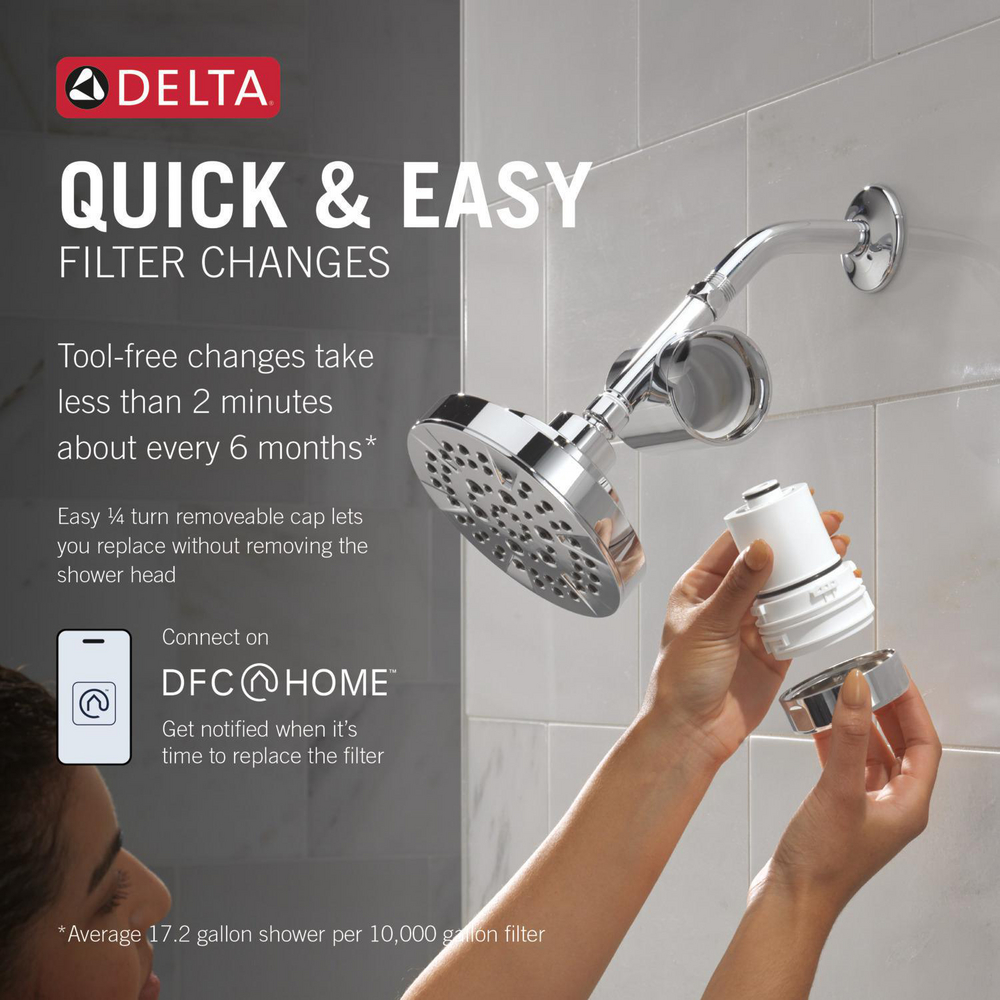 DELTA

QUICK & EASY
FILTER CHANGES

Tool-free changes take less than 2 minutes about every 6 months*

Easy ¼ turn removeable cap lets you replace without removing the shower head

Connect on
DFC HOME™
Get notified when it's time to replace the filter

*Average 17.2 gallon shower per 10,000 gallon filter