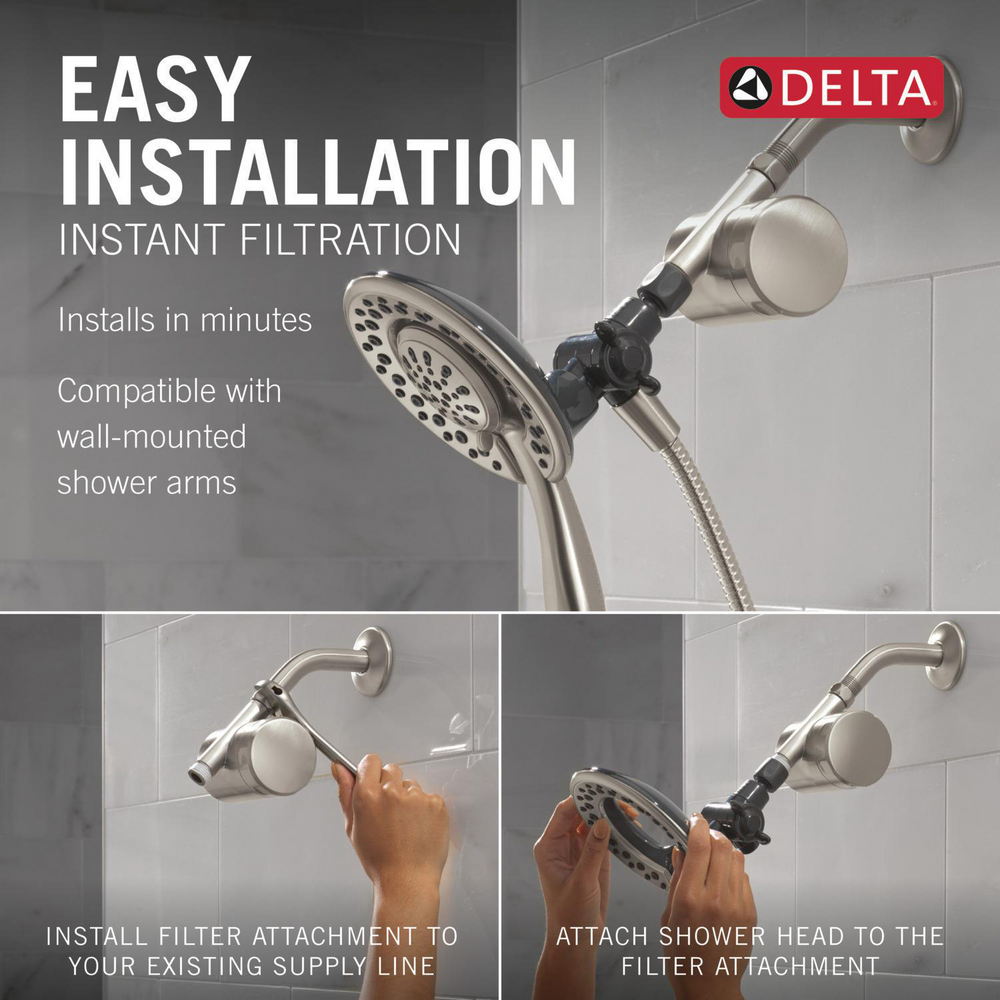 EASY INSTALLATION
INSTANT FILTRATION

DELTA

Installs in minutes

Compatible with wall-mounted shower arms

INSTALL FILTER ATTACHMENT TO YOUR EXISTING SUPPLY LINE

ATTACH SHOWER HEAD TO THE FILTER ATTACHMENT