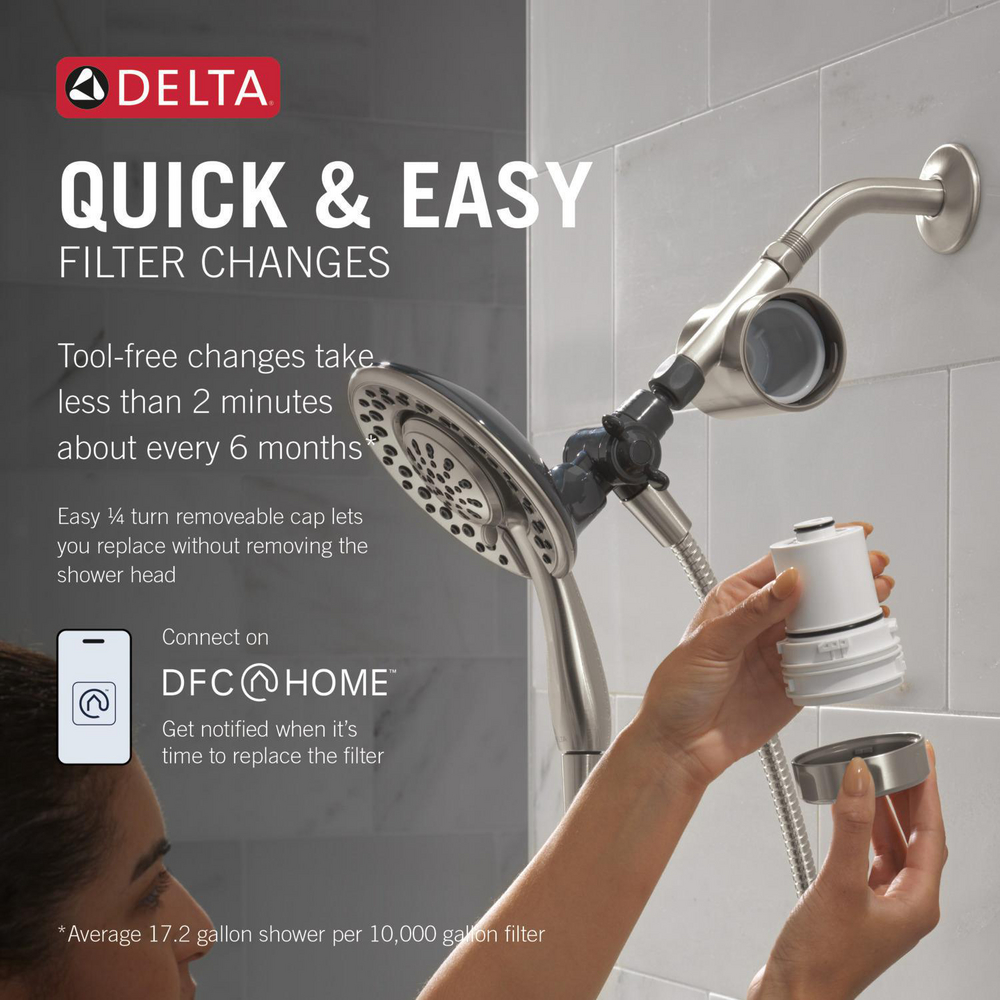 DELTA

QUICK & EASY
FILTER CHANGES

Tool-free changes take less than 2 minutes about every 6 months*

Easy ¼ turn removeable cap lets you replace without removing the shower head

Connect on
DFC HOME™
Get notified when it's time to replace the filter

*Average 17.2 gallon shower per 10,000 gallon filter