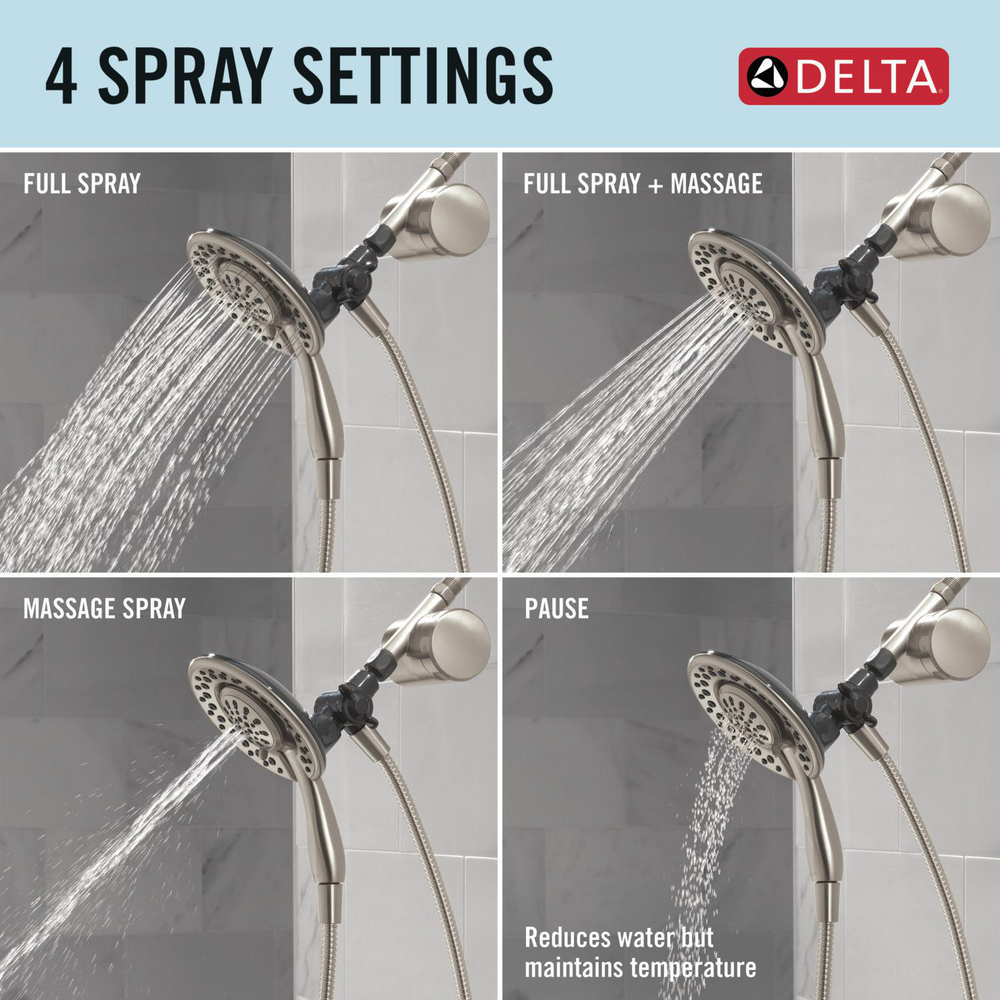 4 SPRAY SETTINGS

DELTA

FULL SPRAY

FULL SPRAY + MASSAGE

MASSAGE SPRAY

PAUSE

Reduces water but maintains temperature