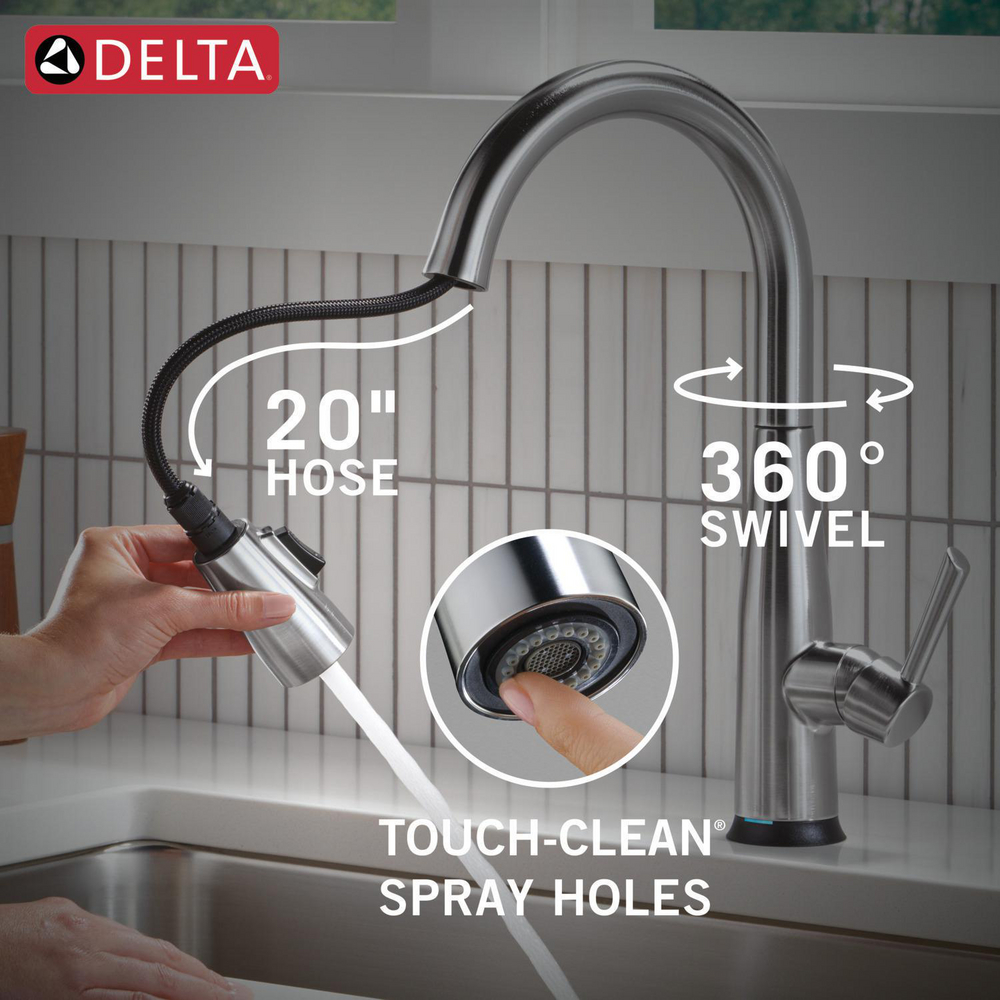 DELTA

20"
HOSE

360°
SWIVEL

TOUCH-CLEAN®
SPRAY HOLES