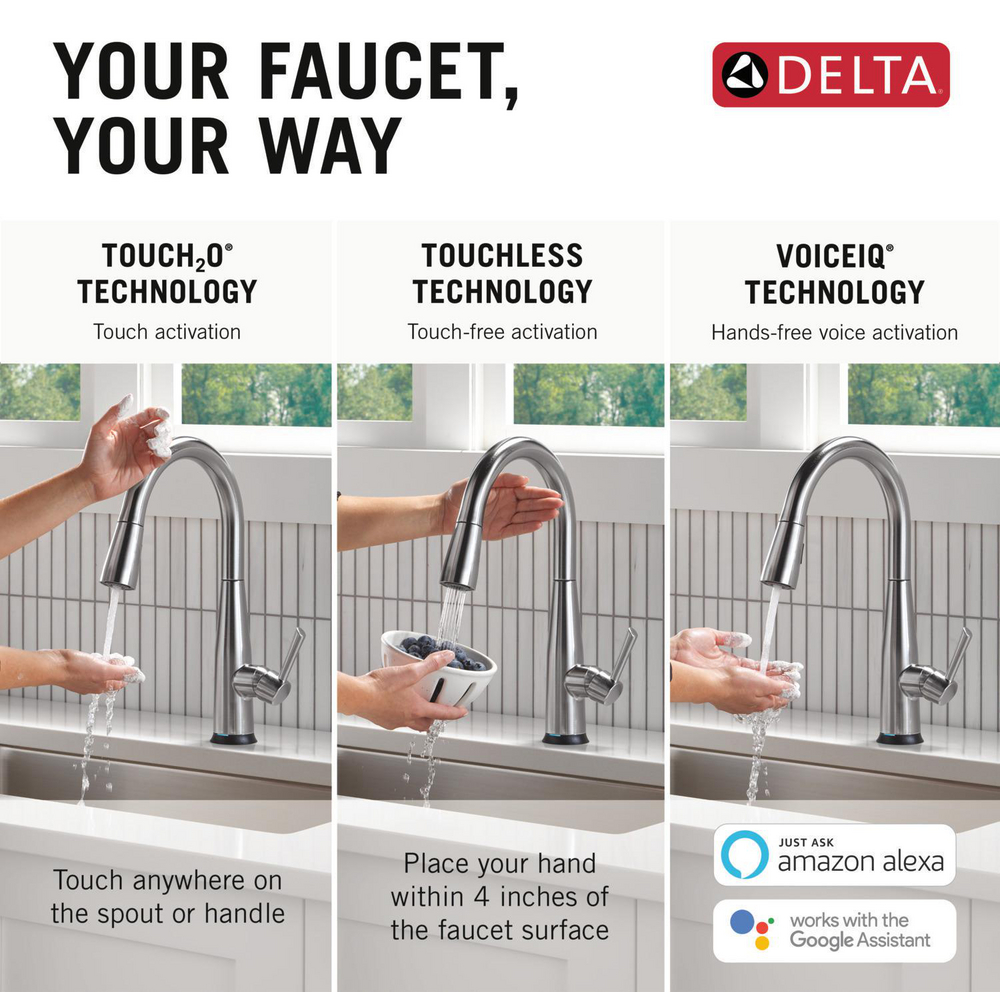 YOUR FAUCET, YOUR WAY

DELTA

TOUCH$_2$O® TECHNOLOGY
Touch activation

Touch anywhere on the spout or handle

TOUCHLESS TECHNOLOGY
Touch-free activation

Place your hand within 4 inches of the faucet surface

VOICEIQ® TECHNOLOGY
Hands-free voice activation

JUST ASK
amazon alexa

works with the
Google Assistant