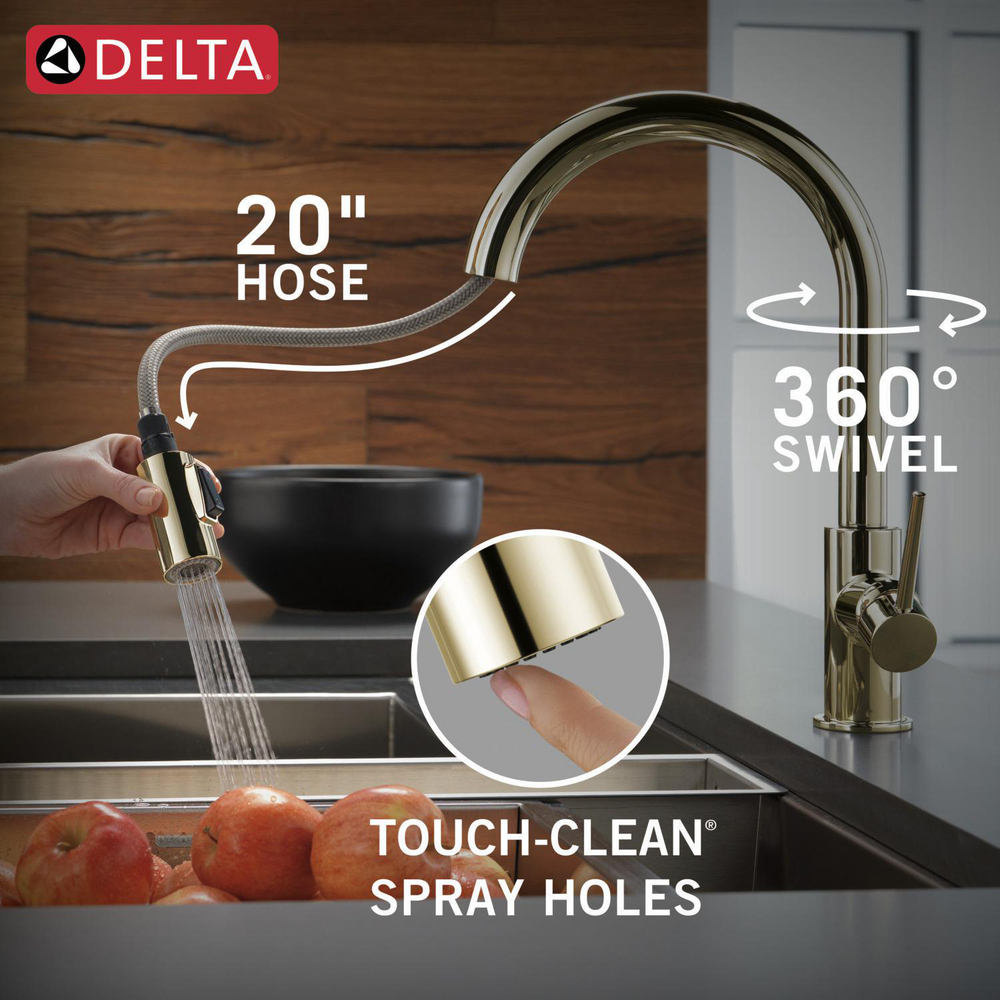 DELTA

20"
HOSE

360°
SWIVEL

TOUCH-CLEAN®
SPRAY HOLES