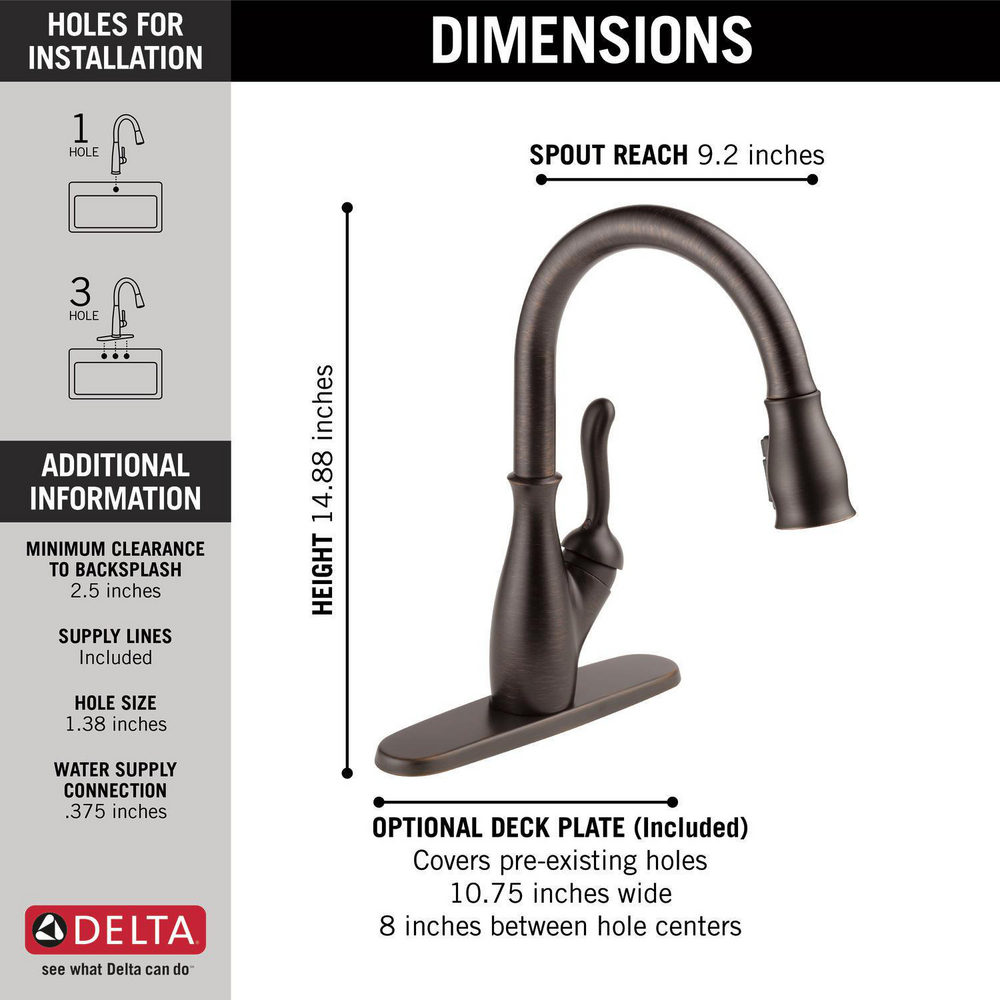 HOLES FOR INSTALLATION

1 HOLE

3 HOLE

ADDITIONAL INFORMATION

MINIMUM CLEARANCE TO BACKSPLASH
2.5 inches

SUPPLY LINES
Included

HOLE SIZE
1.38 inches

WATER SUPPLY CONNECTION
.375 inches

DELTA
see what Delta can do

DIMENSIONS

SPOUT REACH 9.2 inches

HEIGHT 14.88 inches

OPTIONAL DECK PLATE (Included)
Covers pre-existing holes
10.75 inches wide
8 inches between hole centers